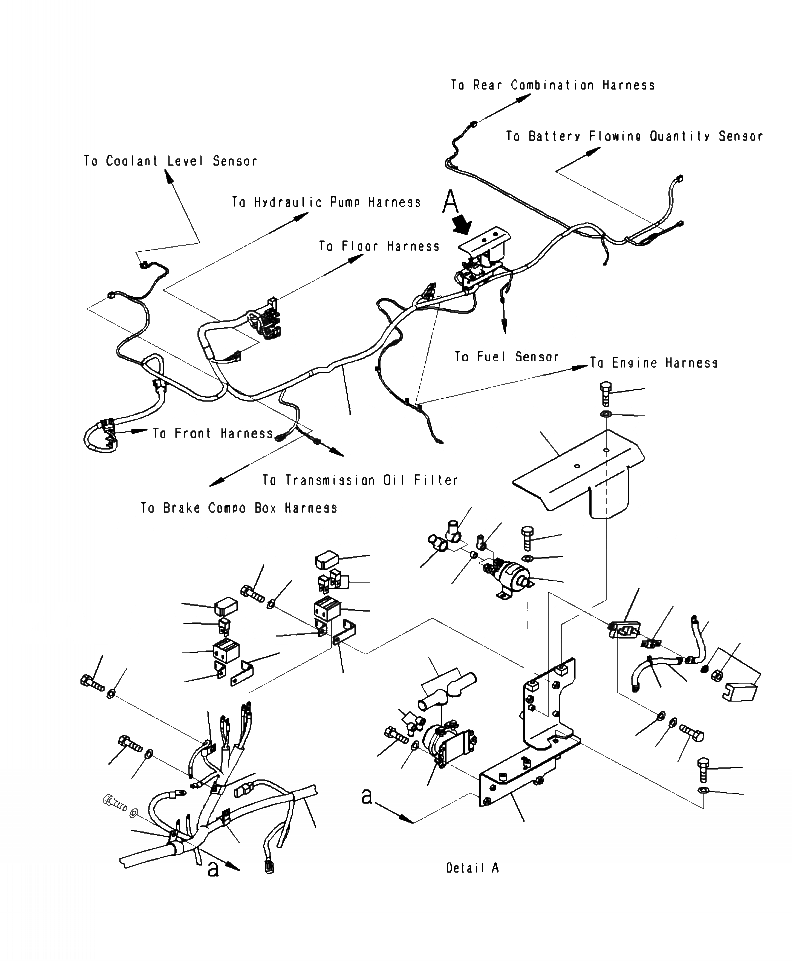 To Rear Combination Harness

To Battery Flowing Quantity Sensor

To Coolant Level Sensor

To Hydraulic Pump Harness

A

To Floor Harness

To Fuel Sensor

To Engine Harness

To Front Harness

To Transmission Oil Filter

To Brake Compo Box Harness

a

a

Detail A