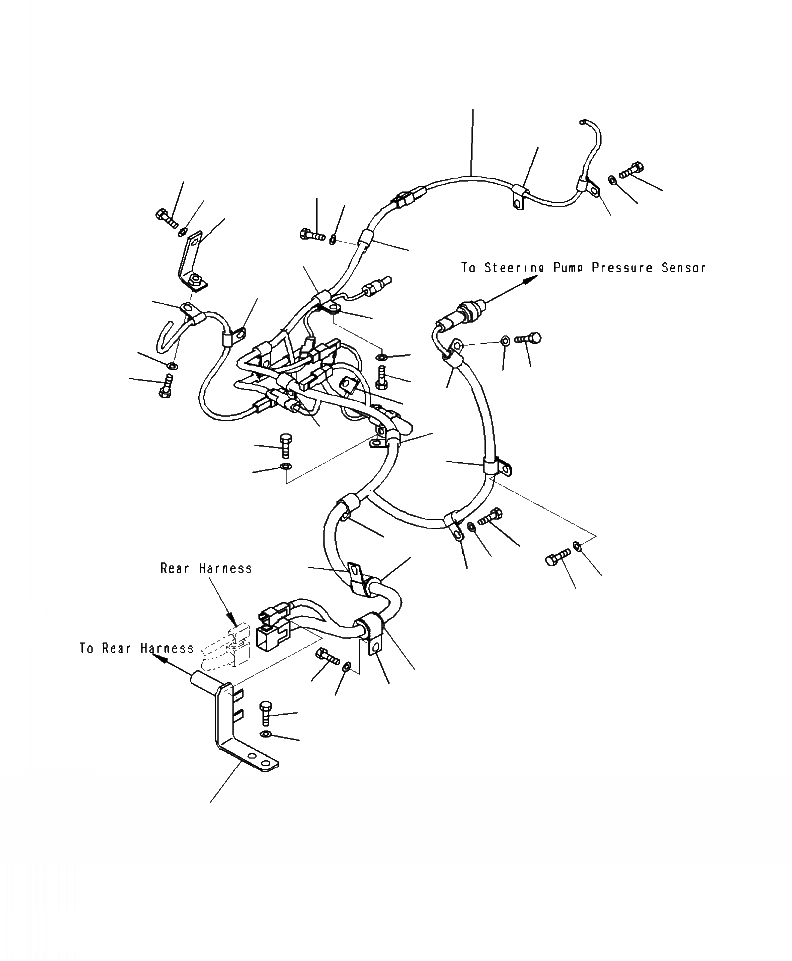 To Steering Pump Pressure Sensor

Rear Harness

To Rear Harness