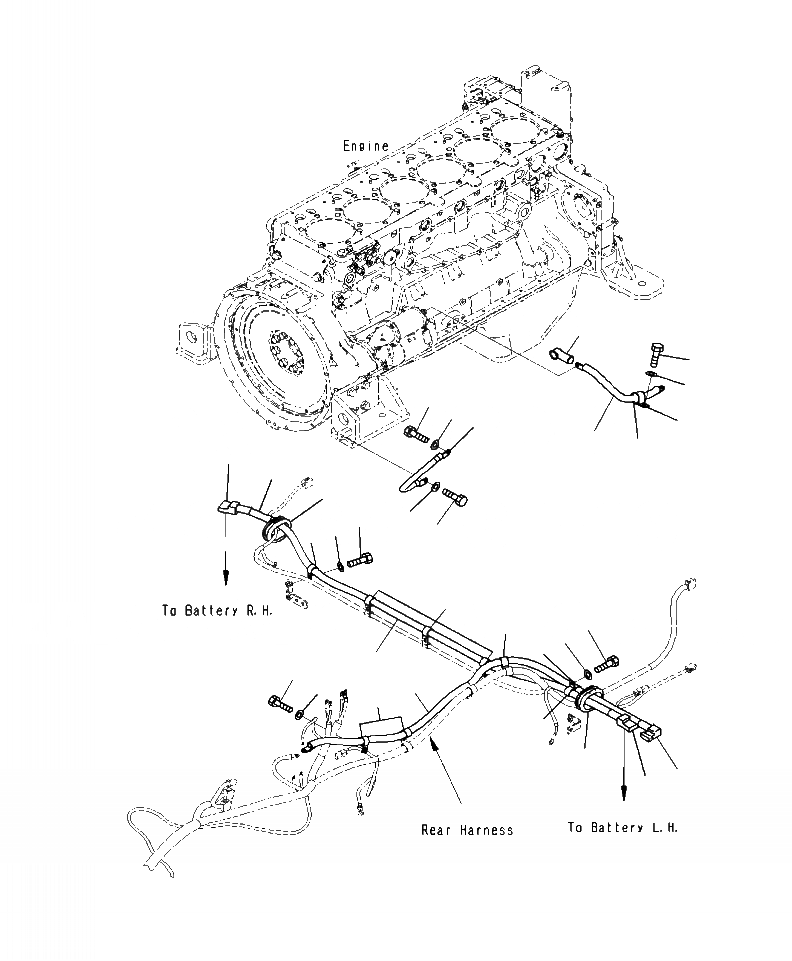 Engine

To Battery R.H.

Rear Harness

To Battery L.H.