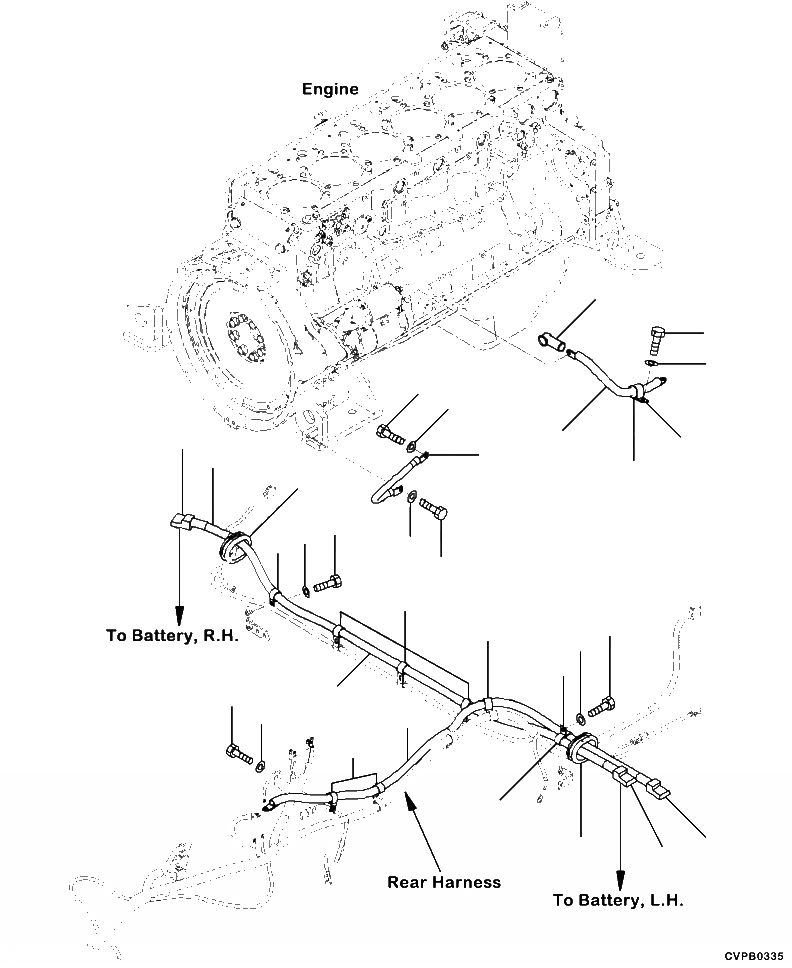 Engine

To Battery, R.H.

Rear Harness

To Battery, L.H.

CVPB0335