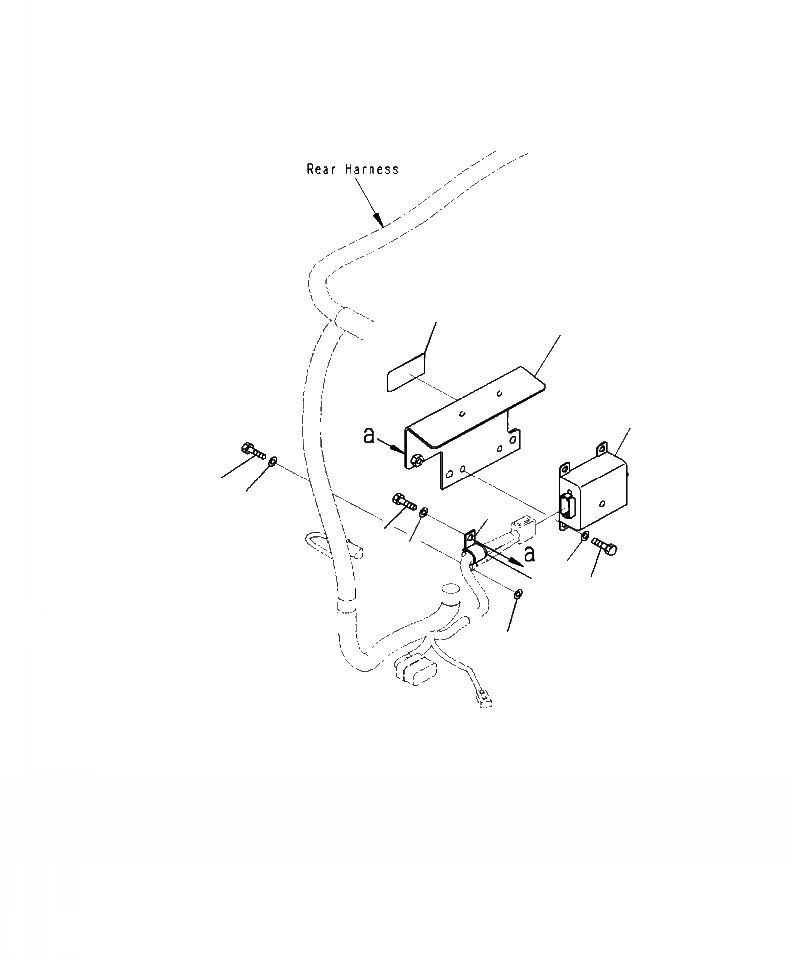 Rear Harness

a

a