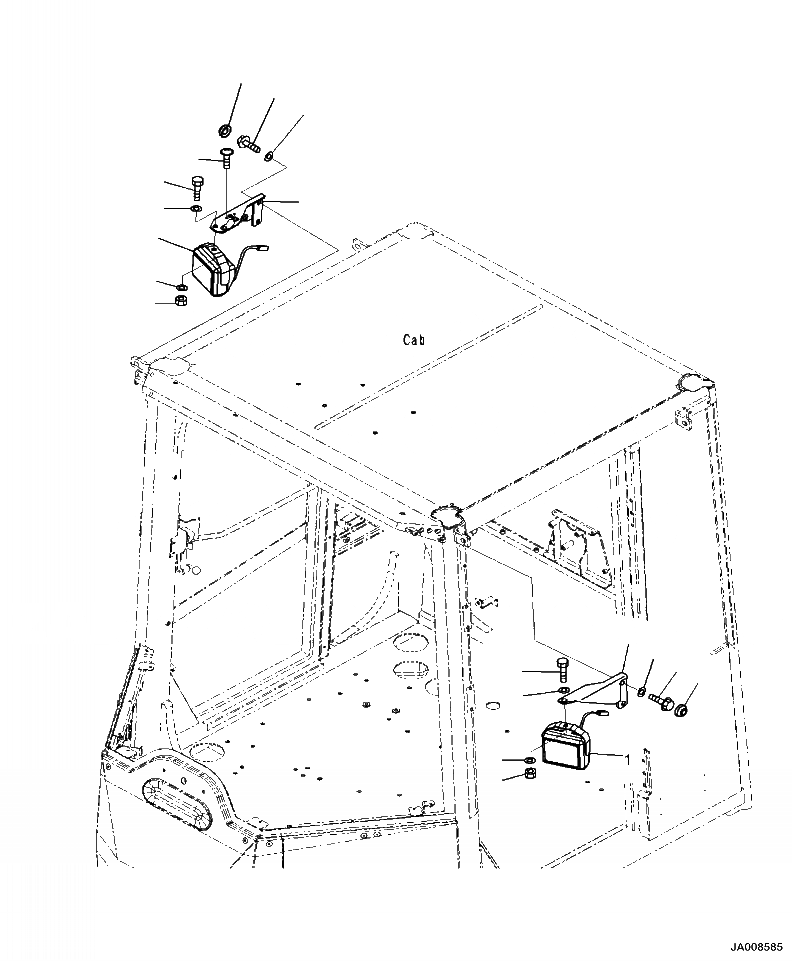 Cab

1

JA008585