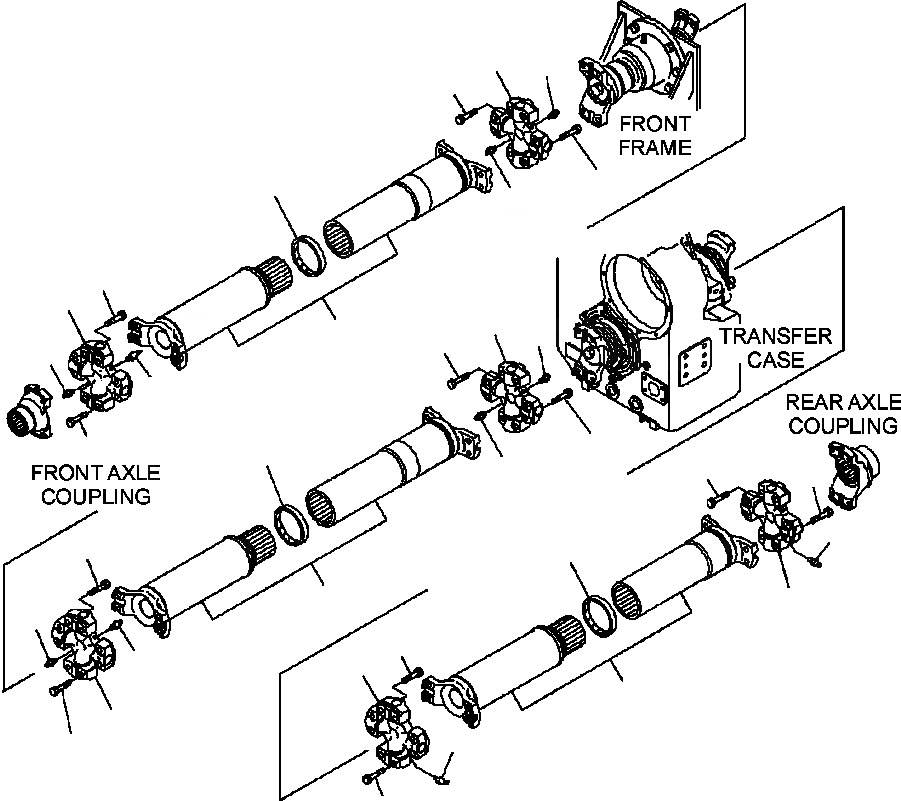 FRONT FRAME

TRANSFER CASE

REAR AXLE COUPLING

FRONT AXLE COUPLING