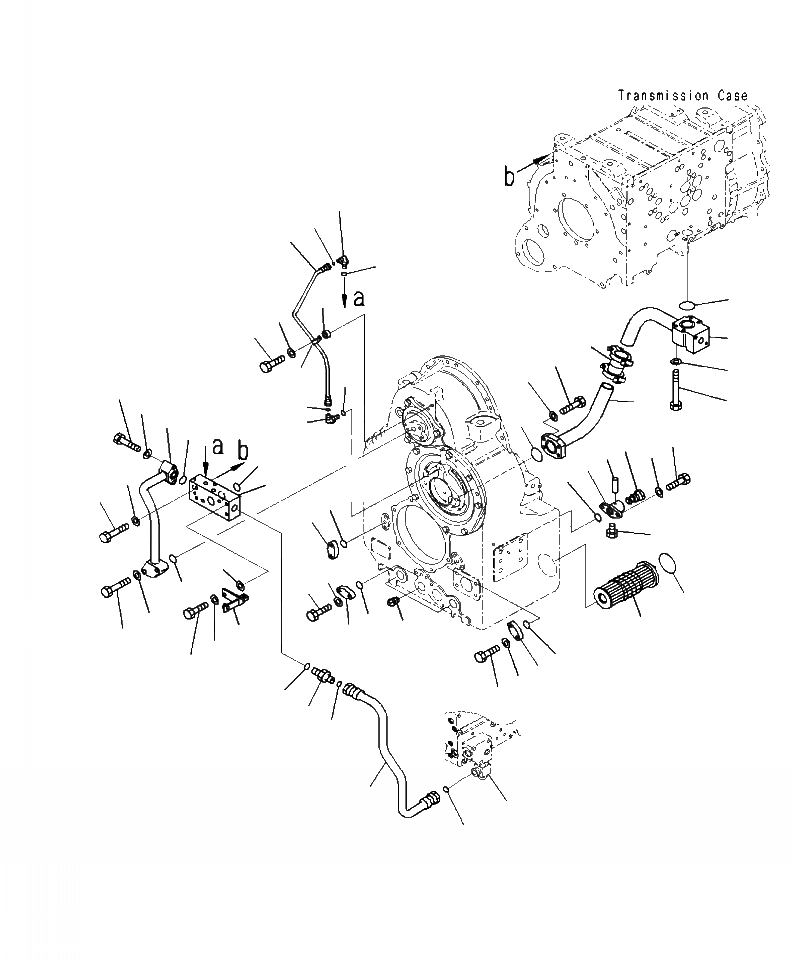 Transmission Case

b

a

a

b