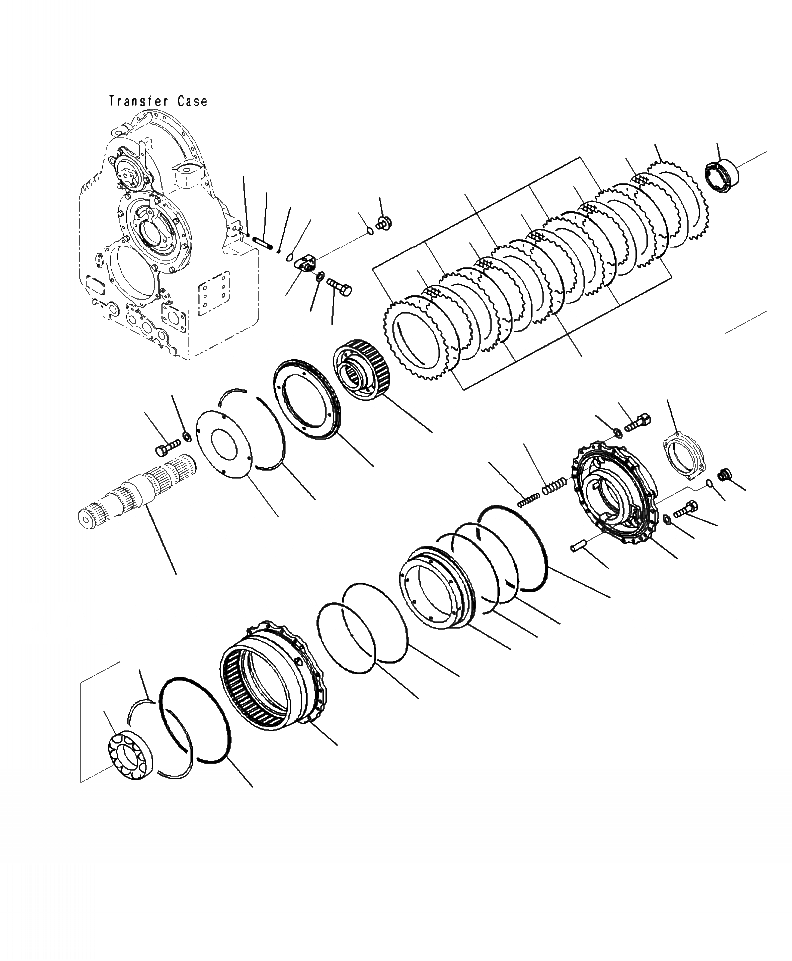 Transfer Case