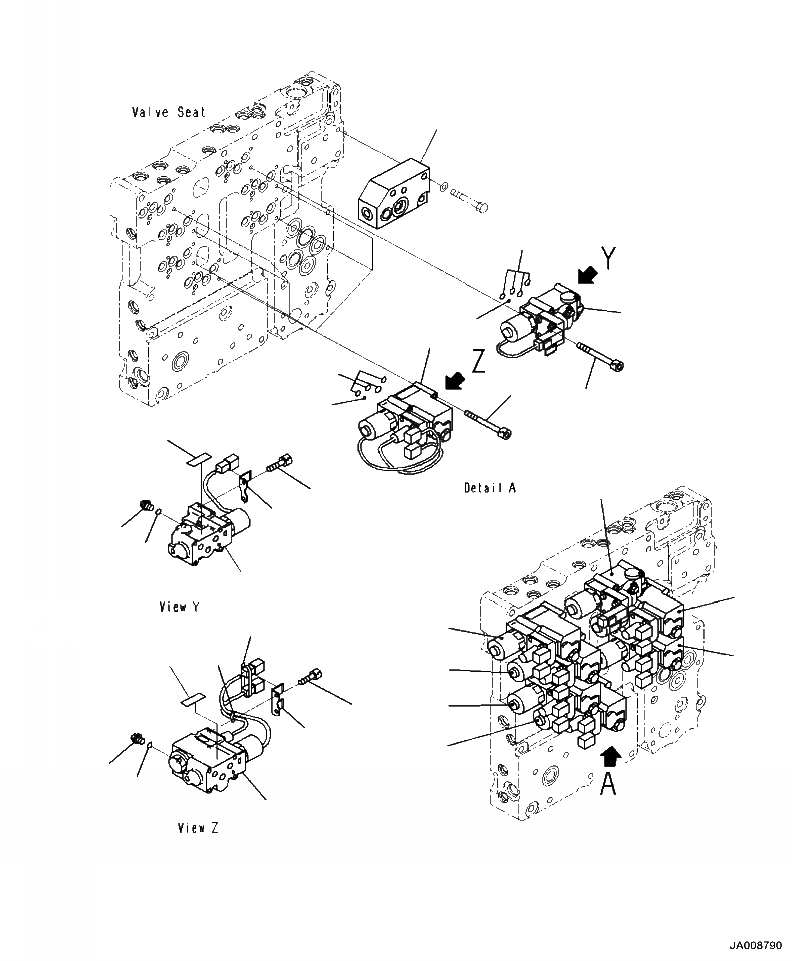 Valve Seat

Y

Z

Detail A

View Y

View Z

A

JA008790