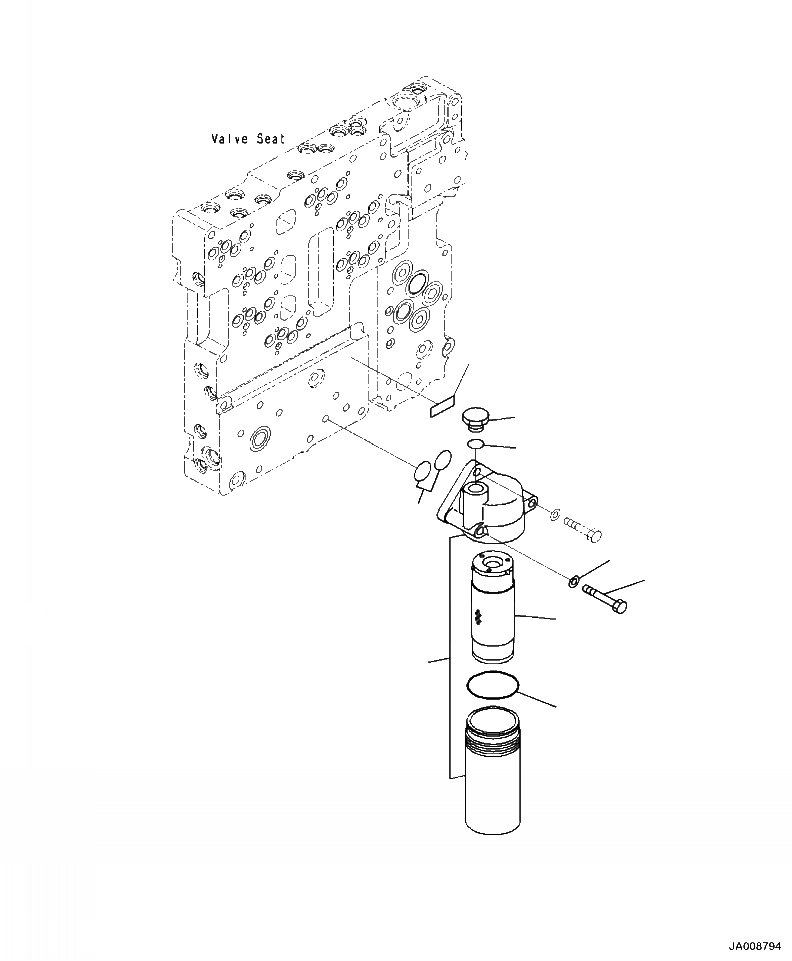 Valve Seat

JA008794