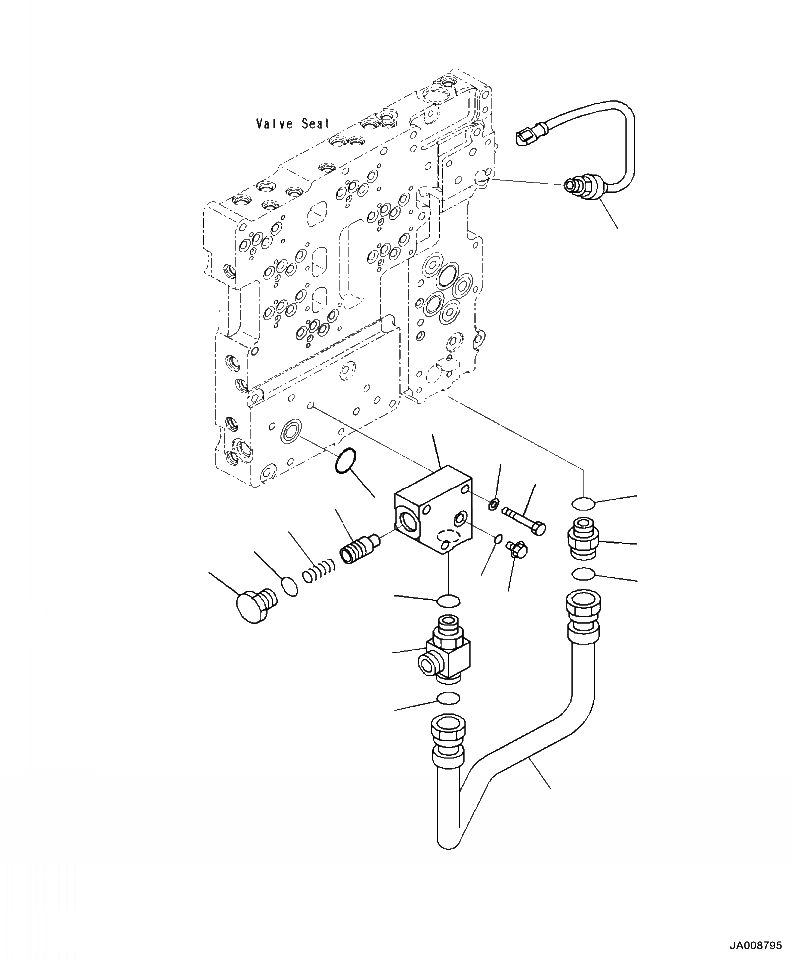 Valve Seal

JA008795