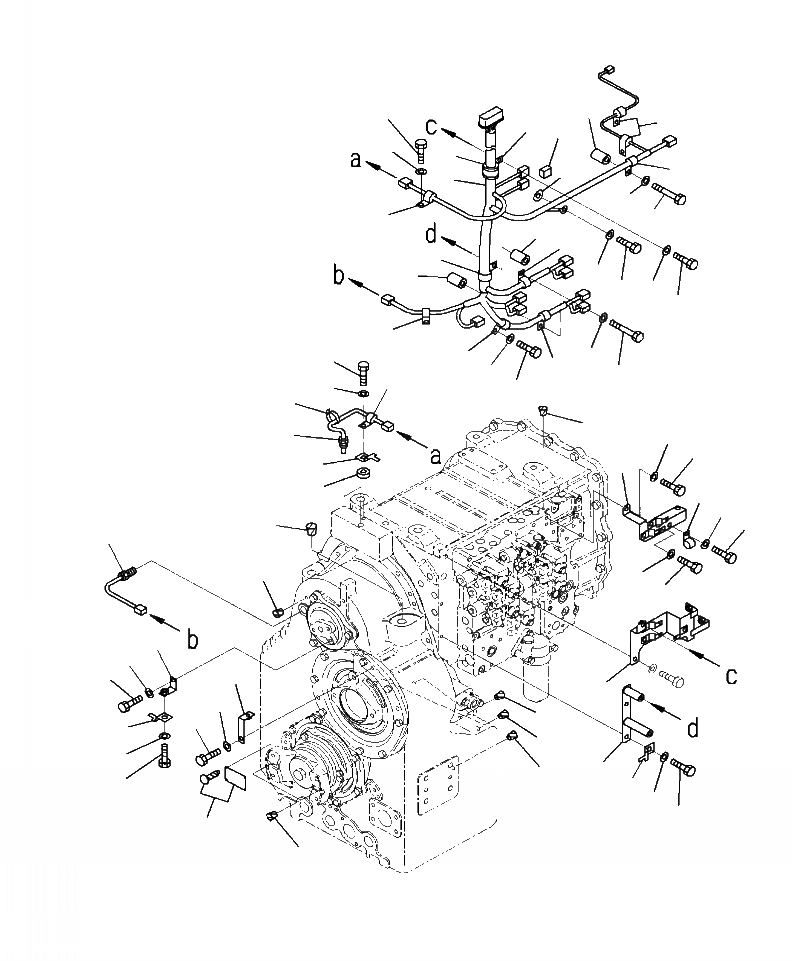 c
a
d
b
a
b
c
d