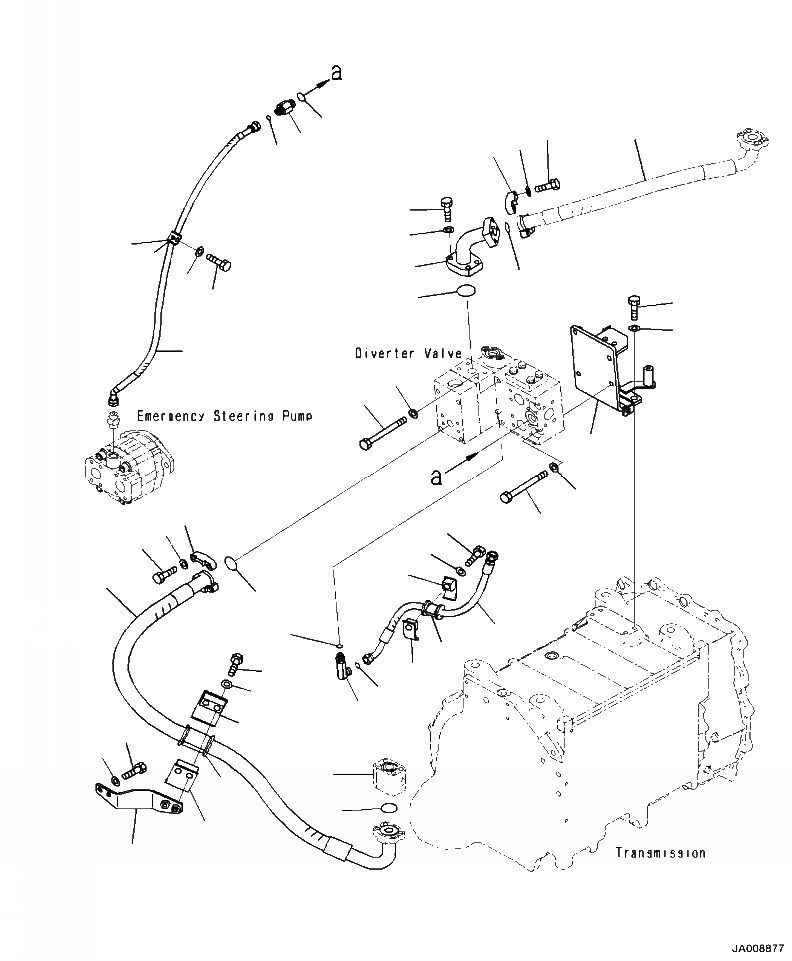 a

Diverter Valve

Emergency Steering Pump

a

Transmission

JA008877