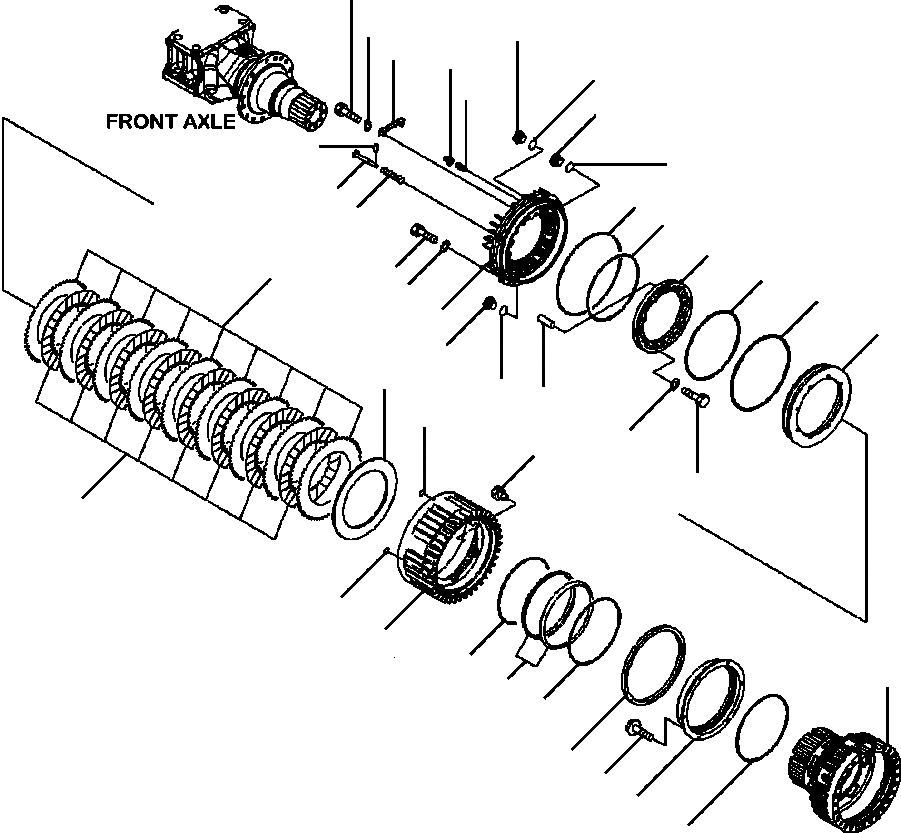 FRONT AXLE