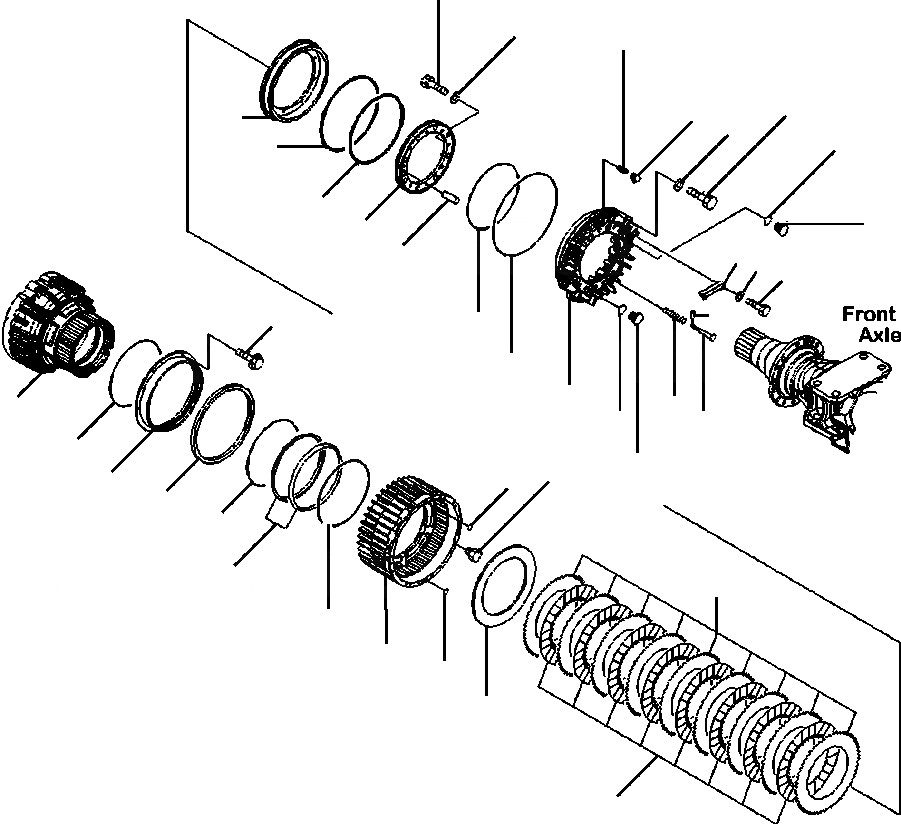 Front
Axle