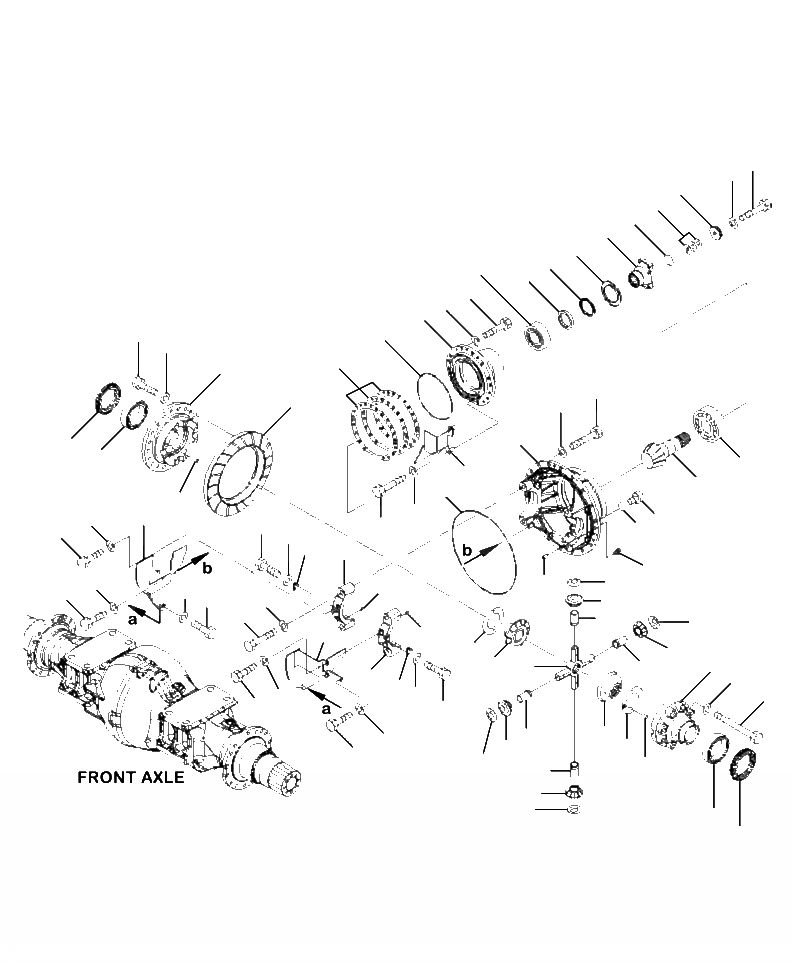 b
b
a
a
FRONT AXLE