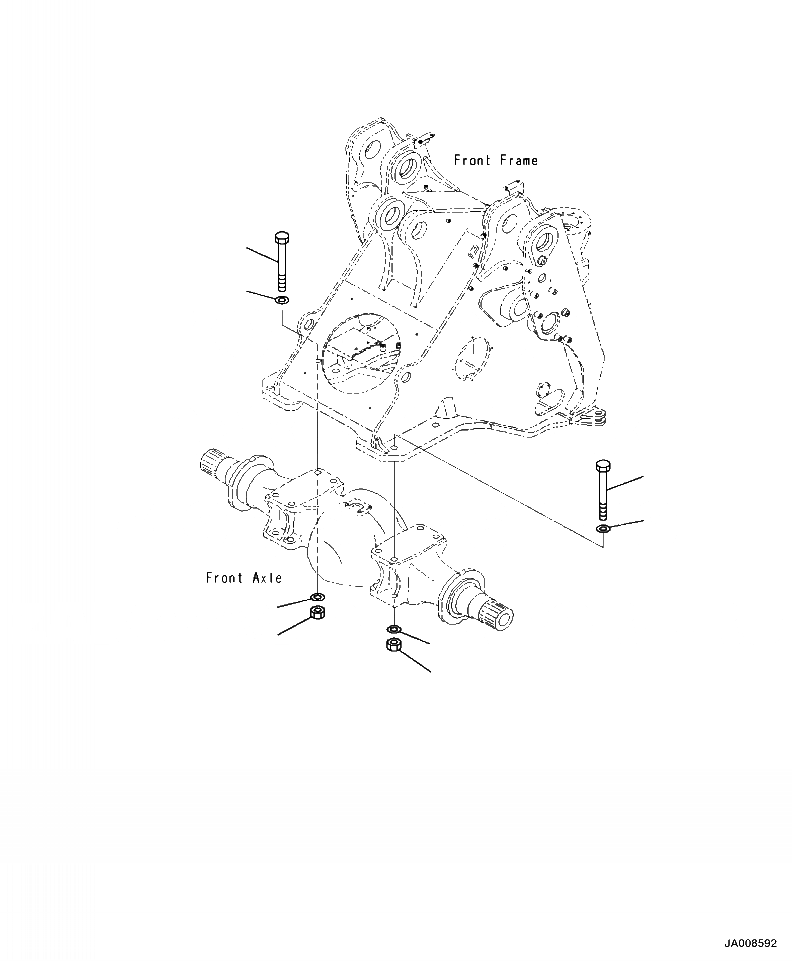 Front Frame

Front Axle

JA008592