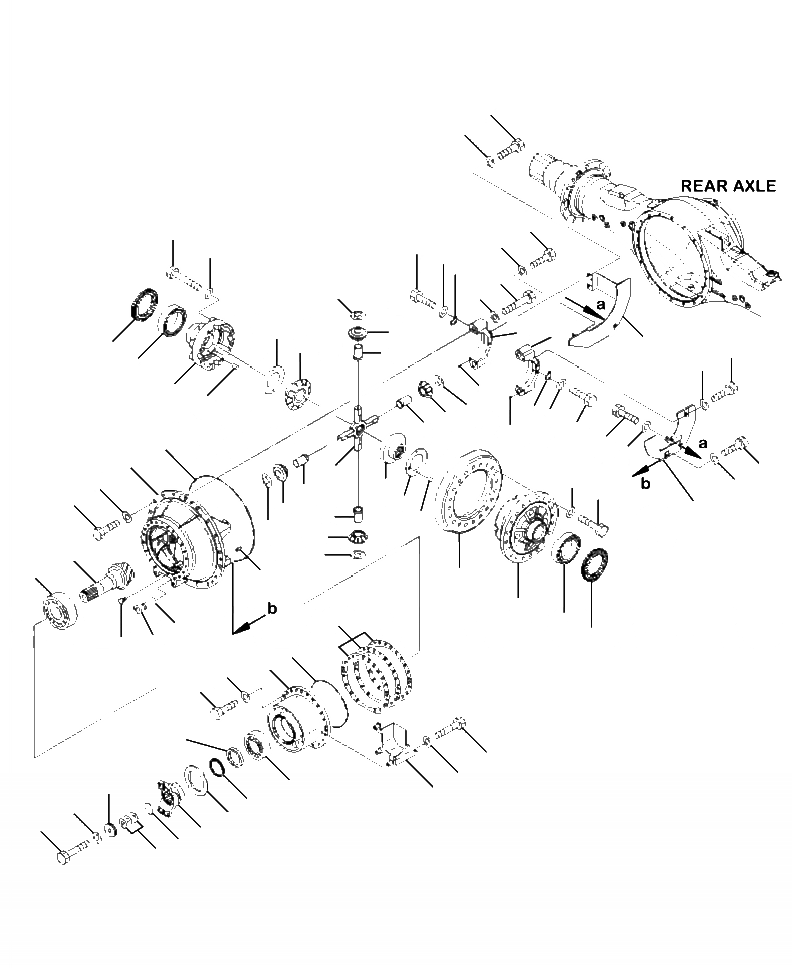 REAR AXLE

a

a

b

b