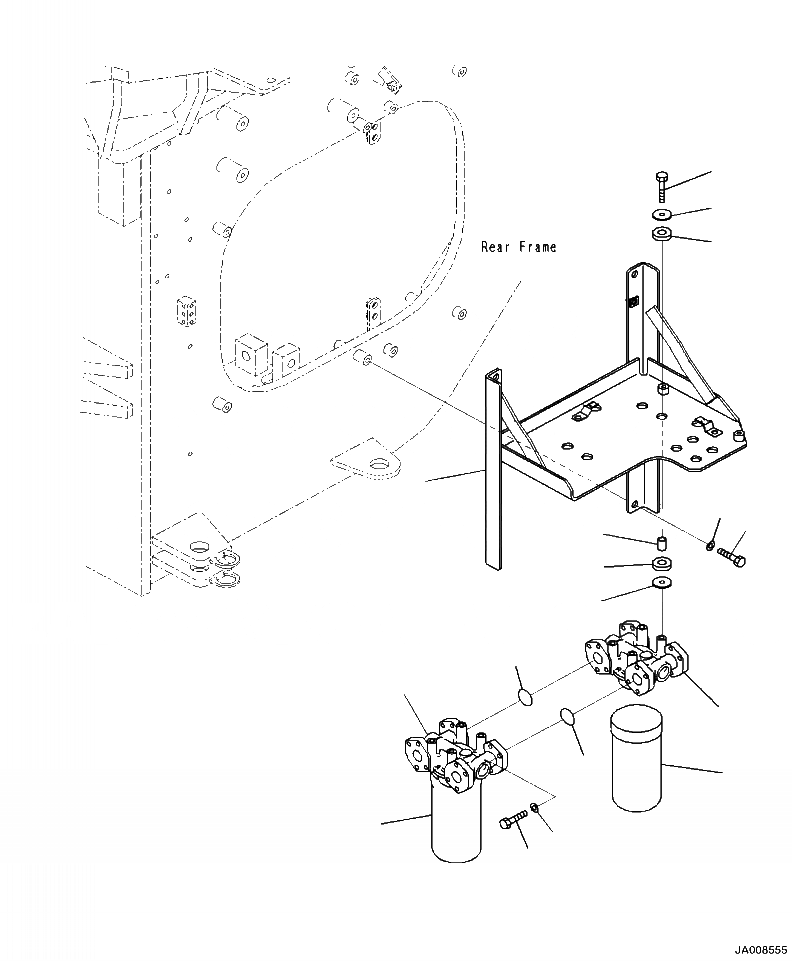 Rear Frame

JA008555