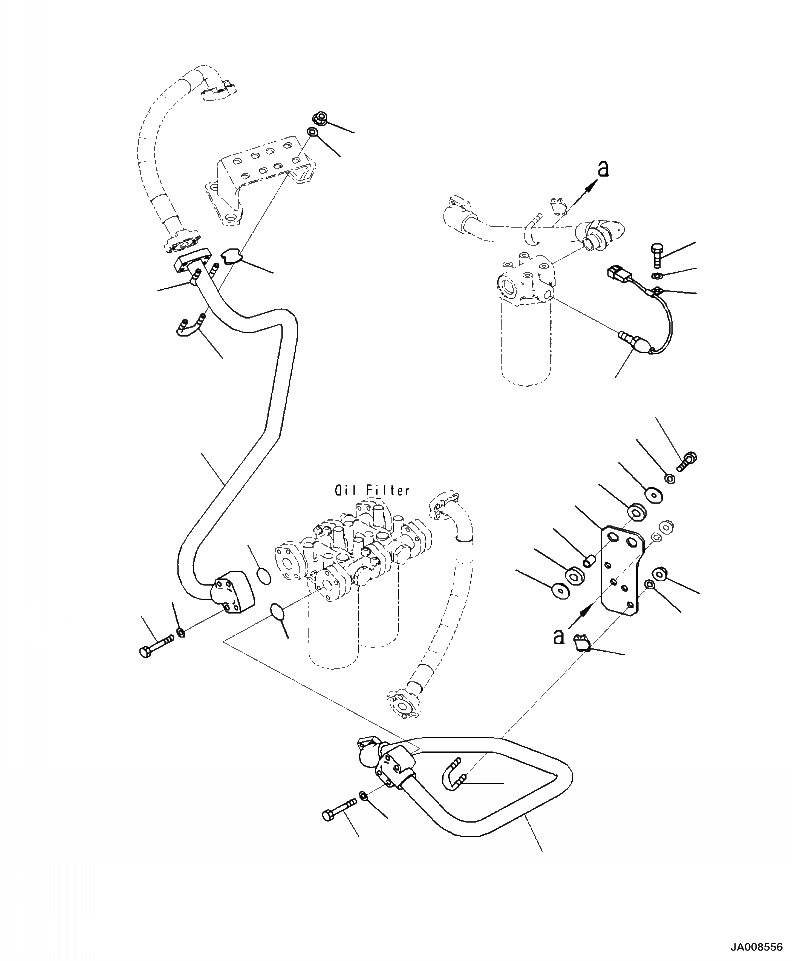 a

Oil Filter

a

JA008556