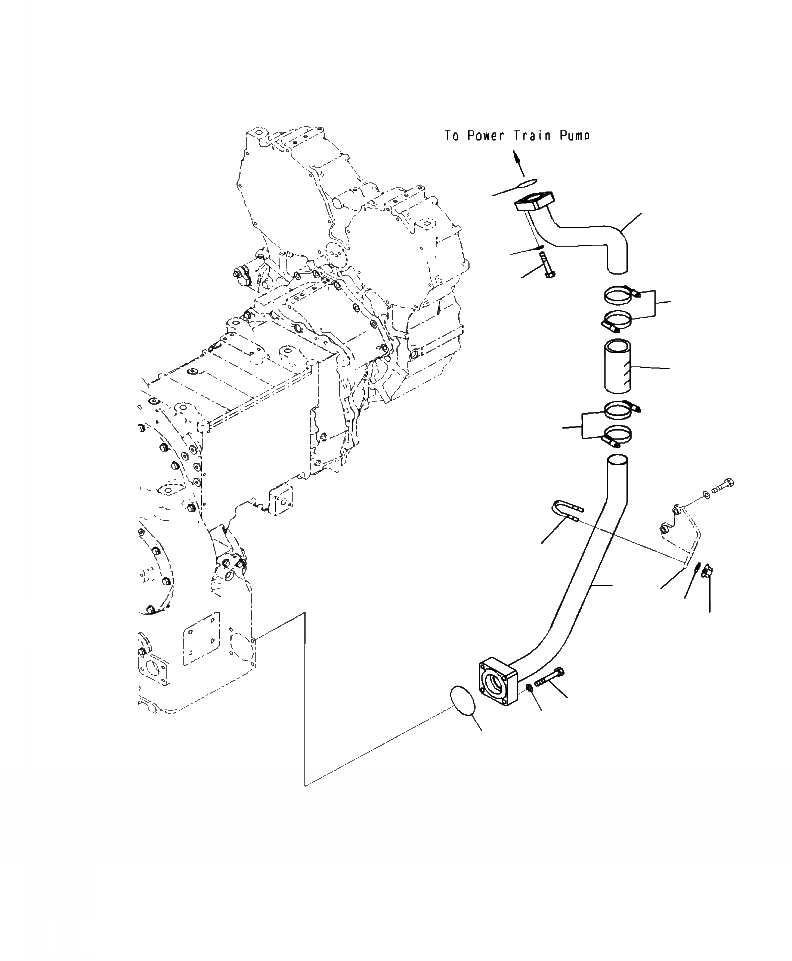 To Power Train Pump