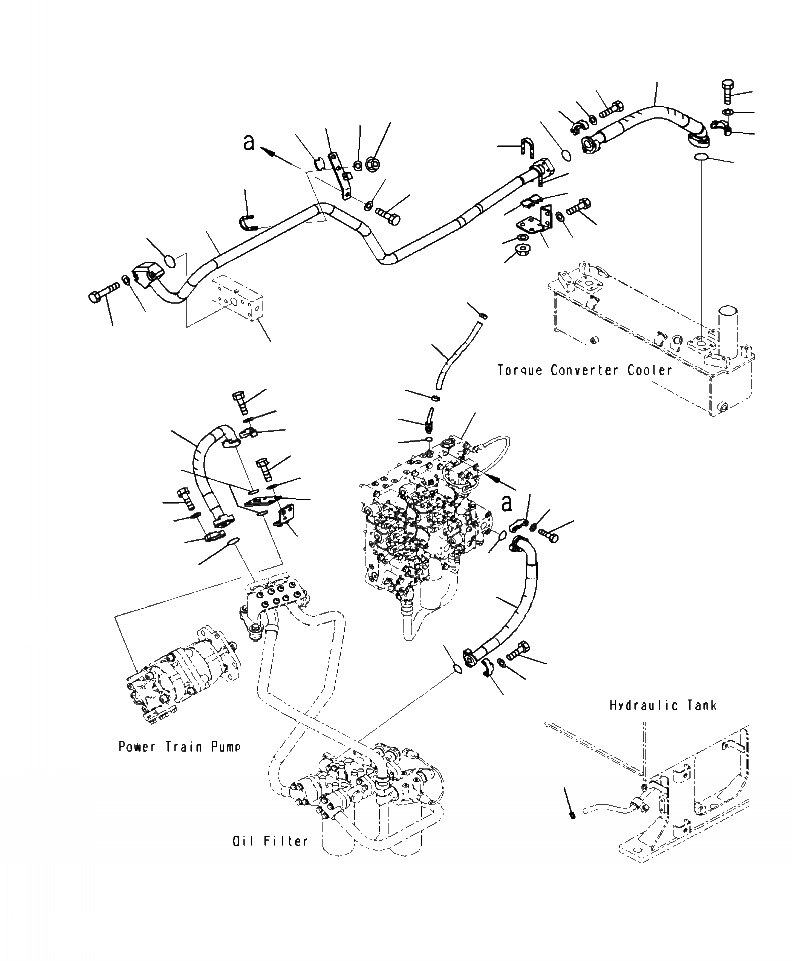 a

Torque Converter Cooler

a

Hydraulic Tank

Power Train Pump

Oil Filter