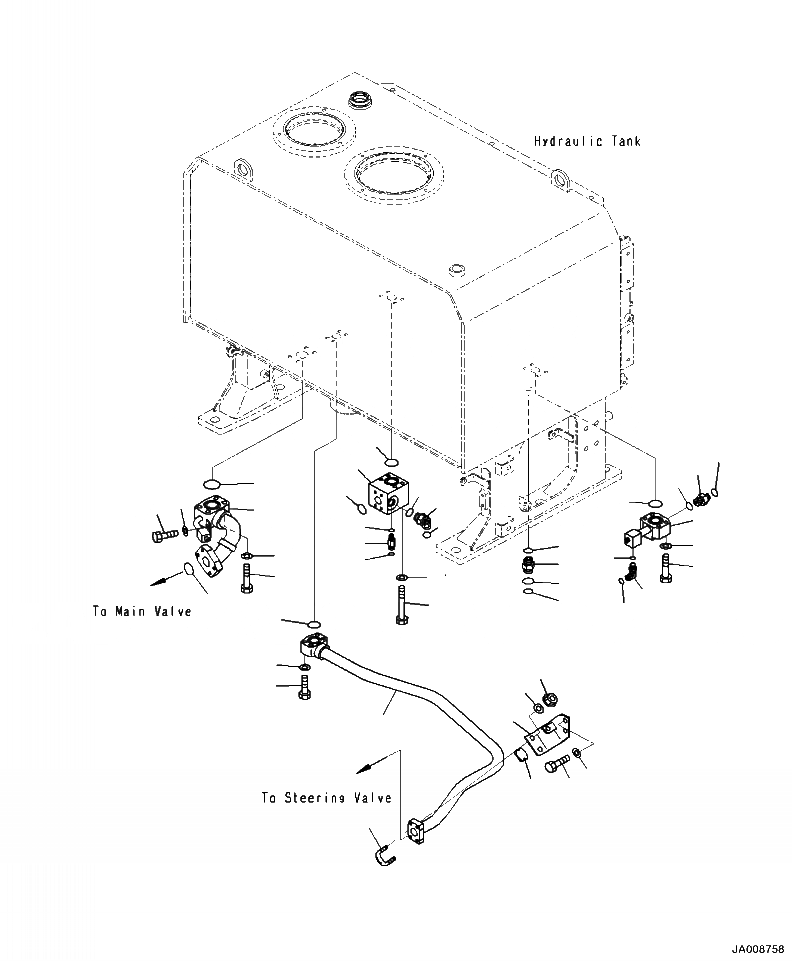 Hydraulic Tank

To Main Valve

To Steering Valve

JA008758