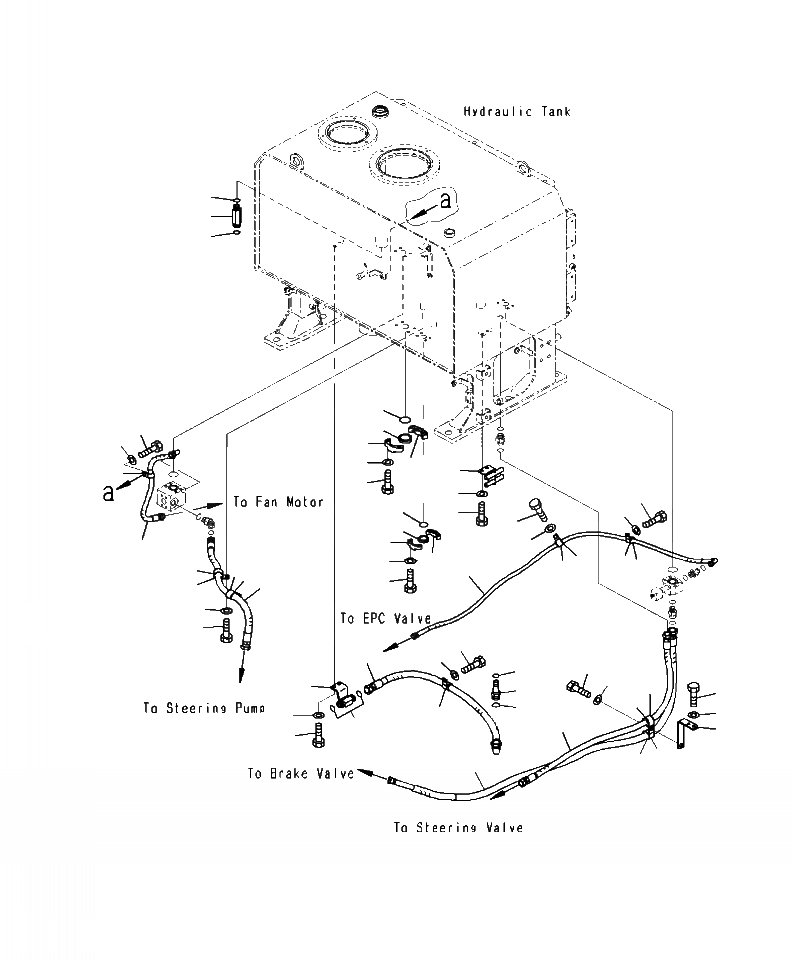 Hydraulic Tank

a

a

To Fan Motor

To EPC Valve

To Steering Pump

To Brake Valve

To Steering Valve