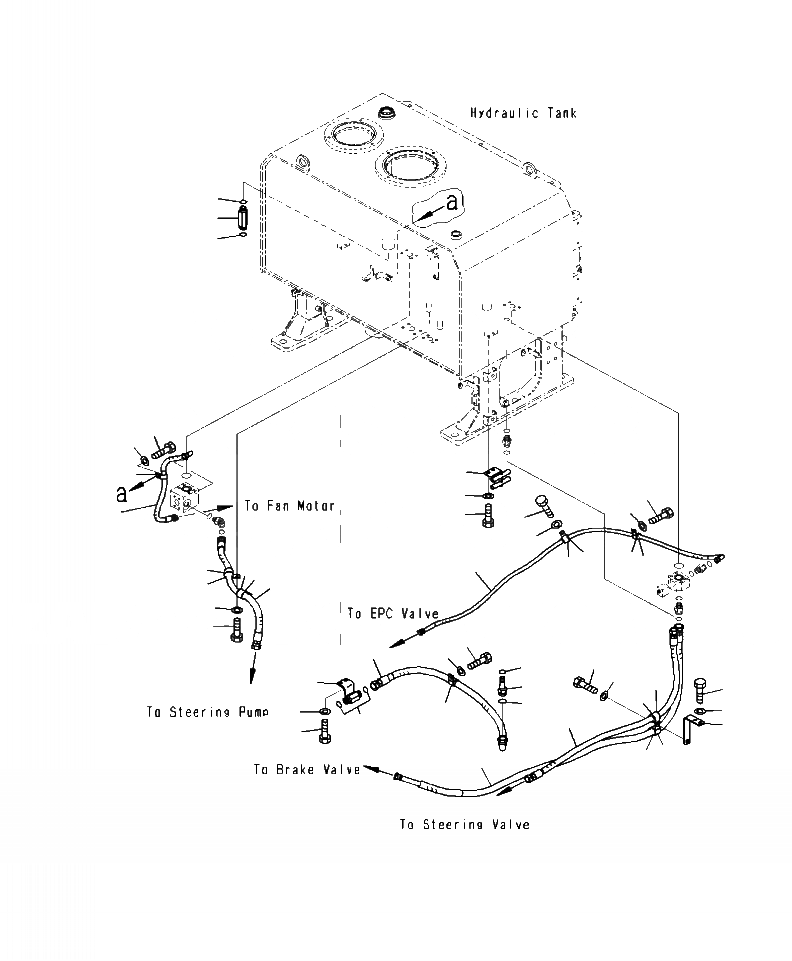 Hydraulic Tank

a

a

To Fan Motor

To EPC Valve

To Steering Pump

To Brake Valve

To Steering Valve