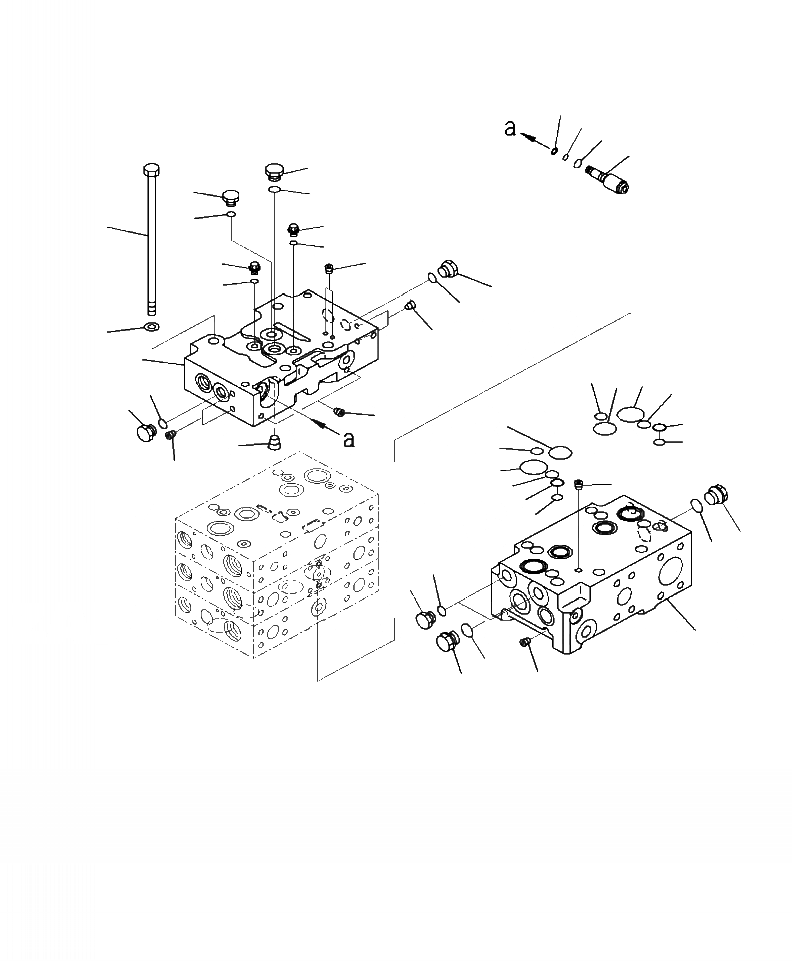 a

a