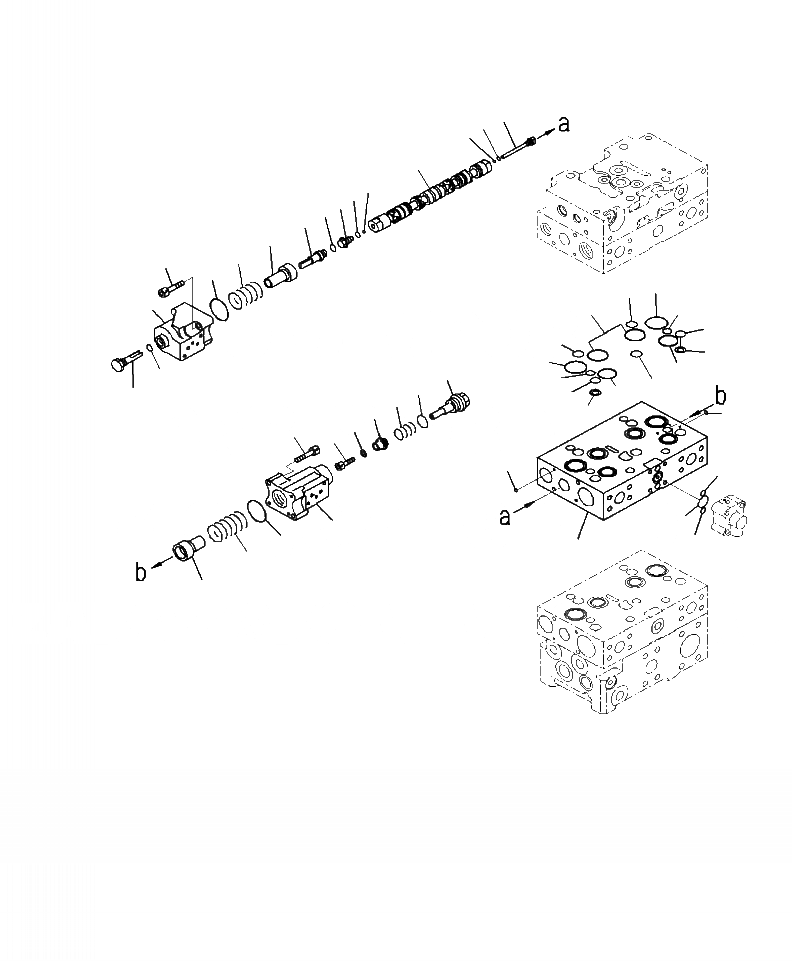 a

b

a

b