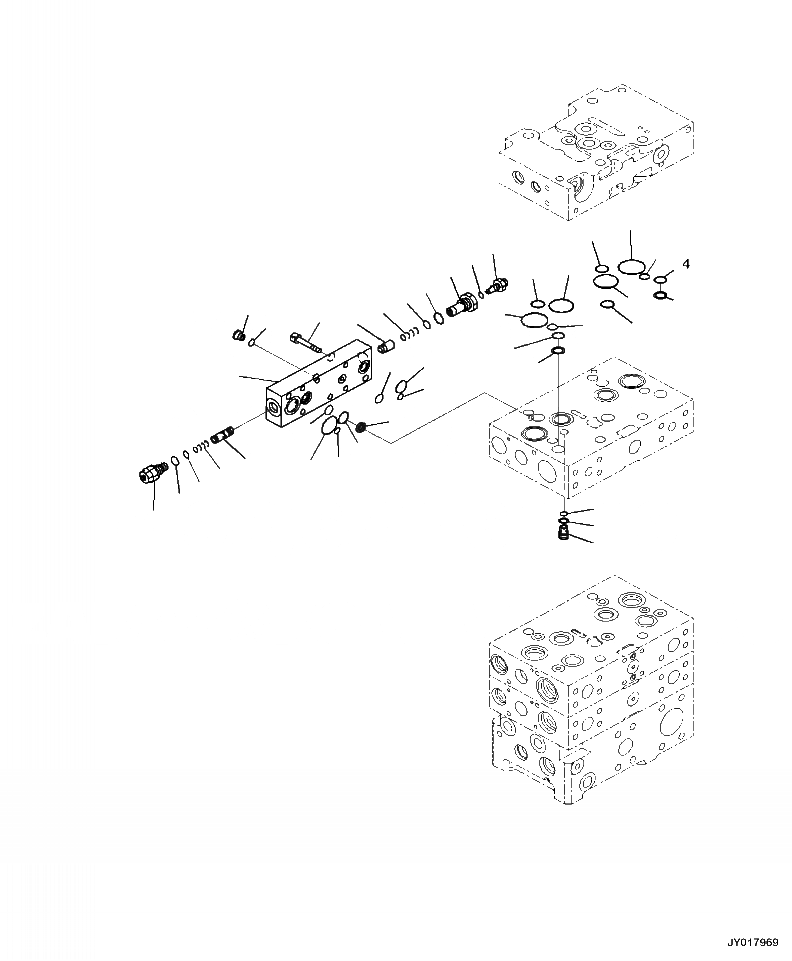 4

JY017969