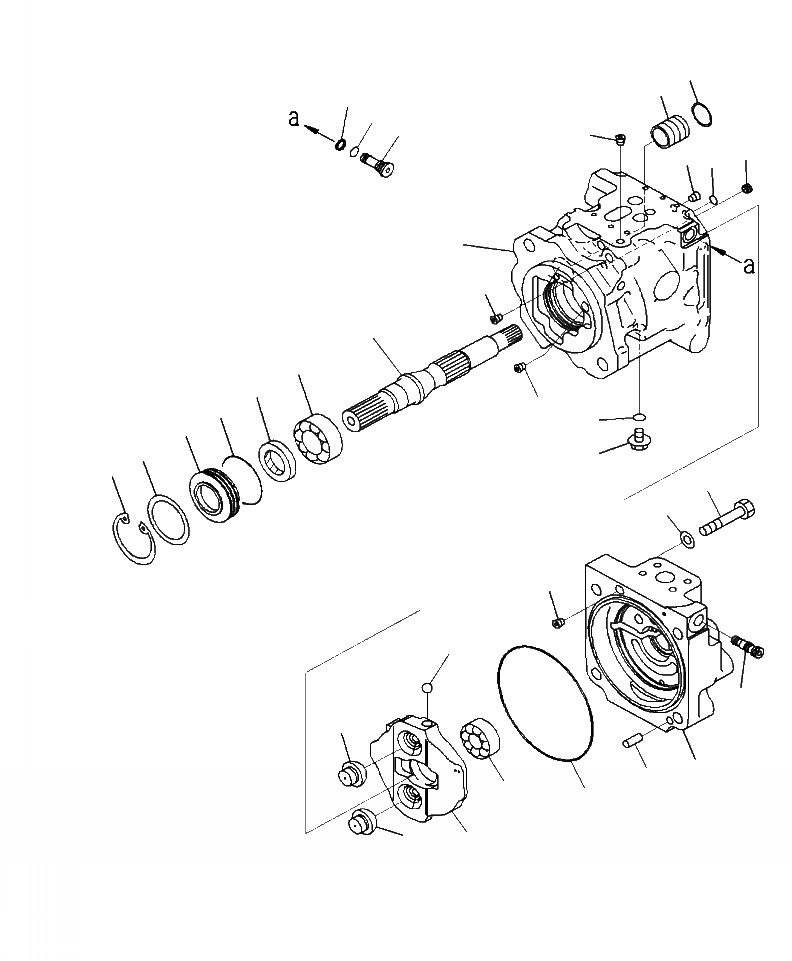 a

a