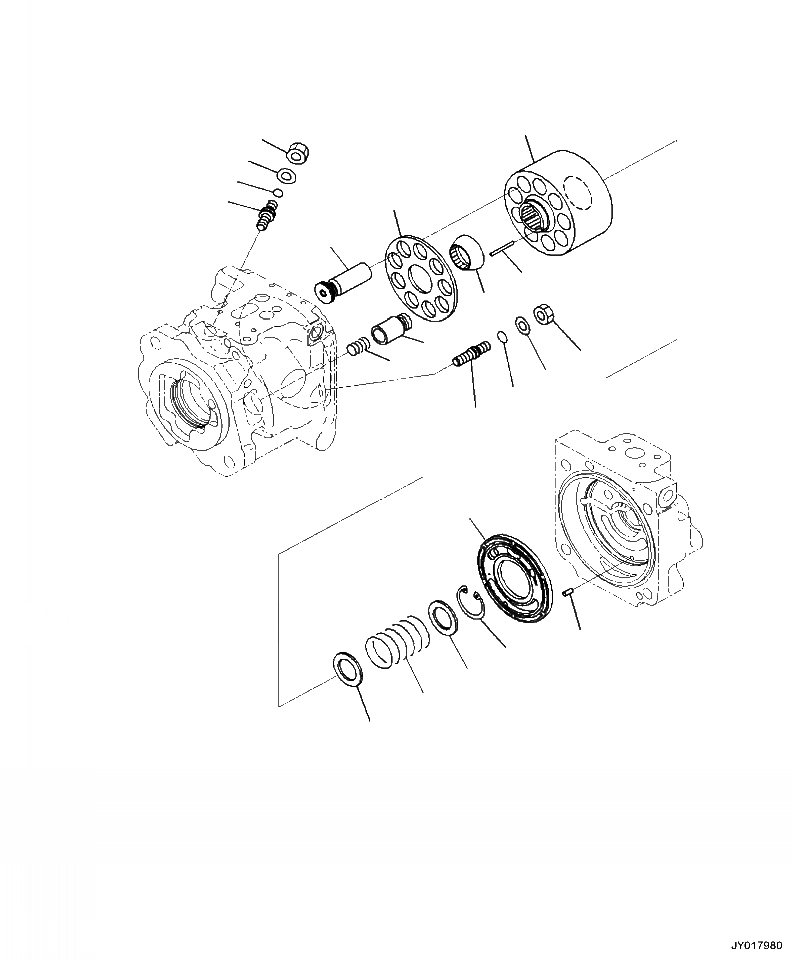 JY017980