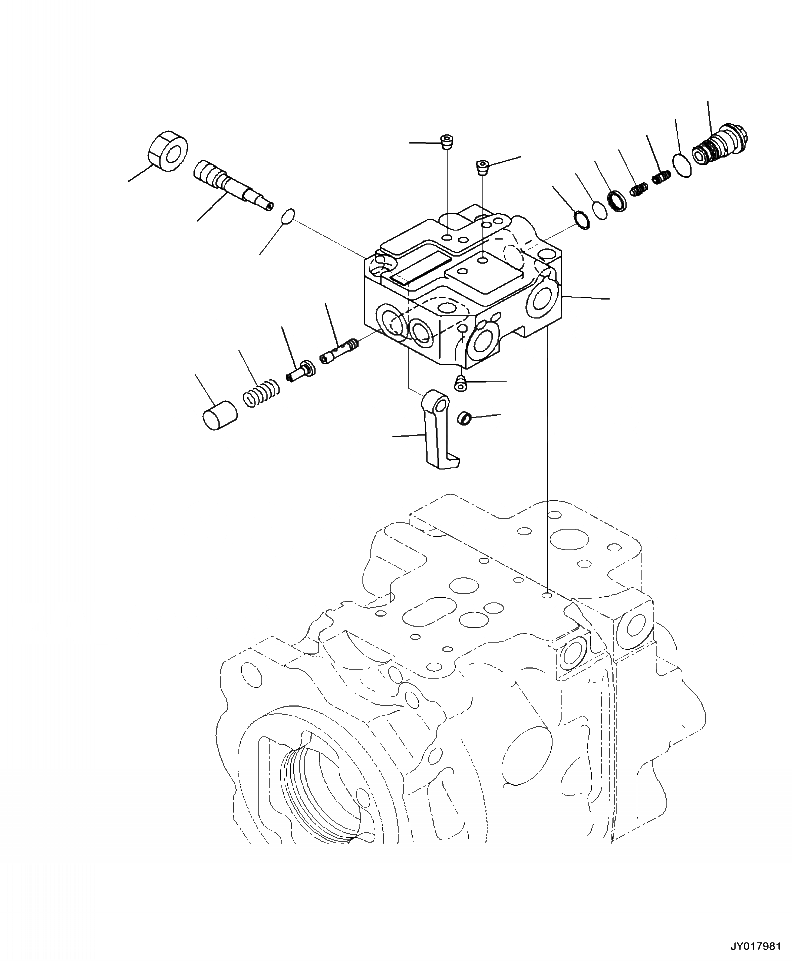 JY017981