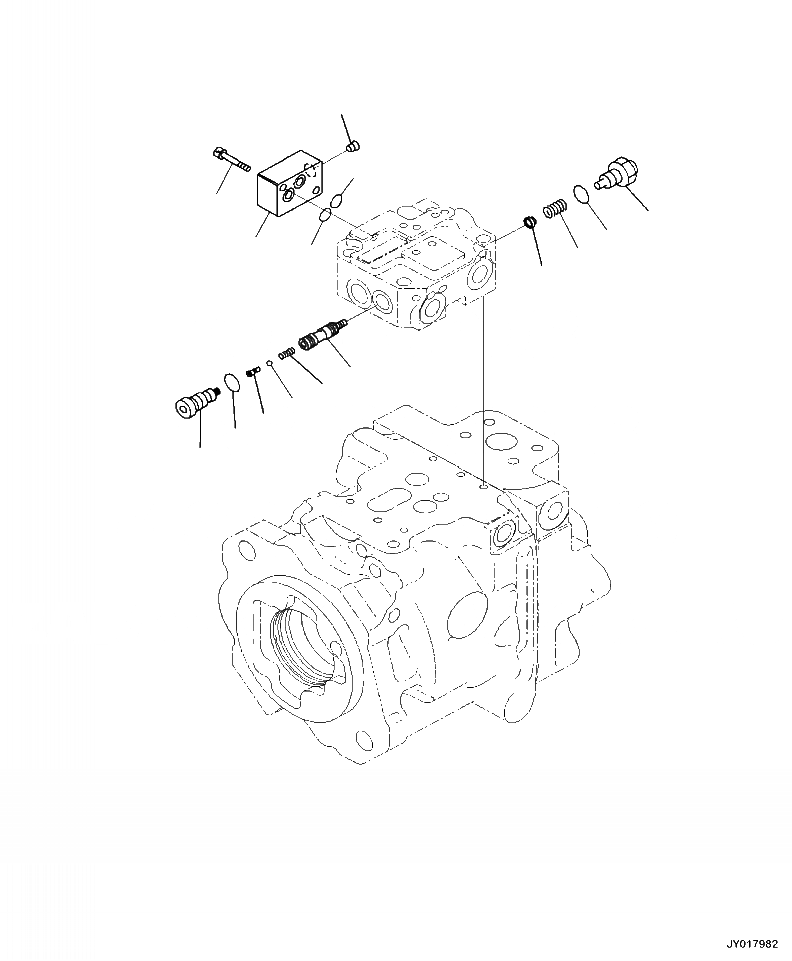 JY017982