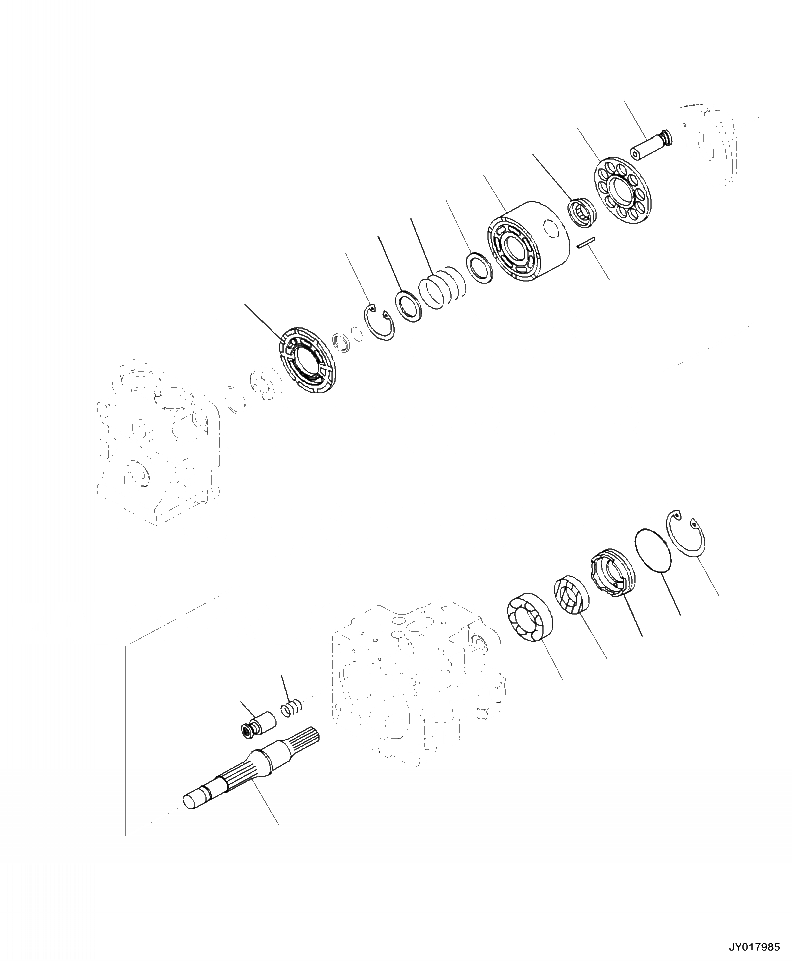 JY017985