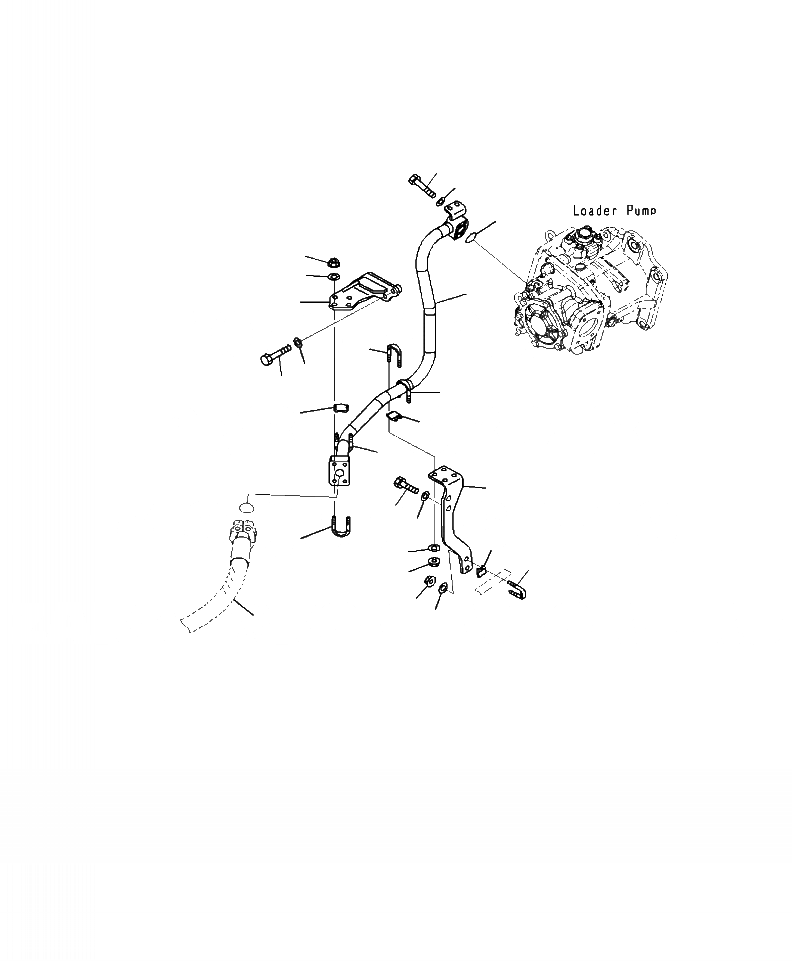 Loader Pump