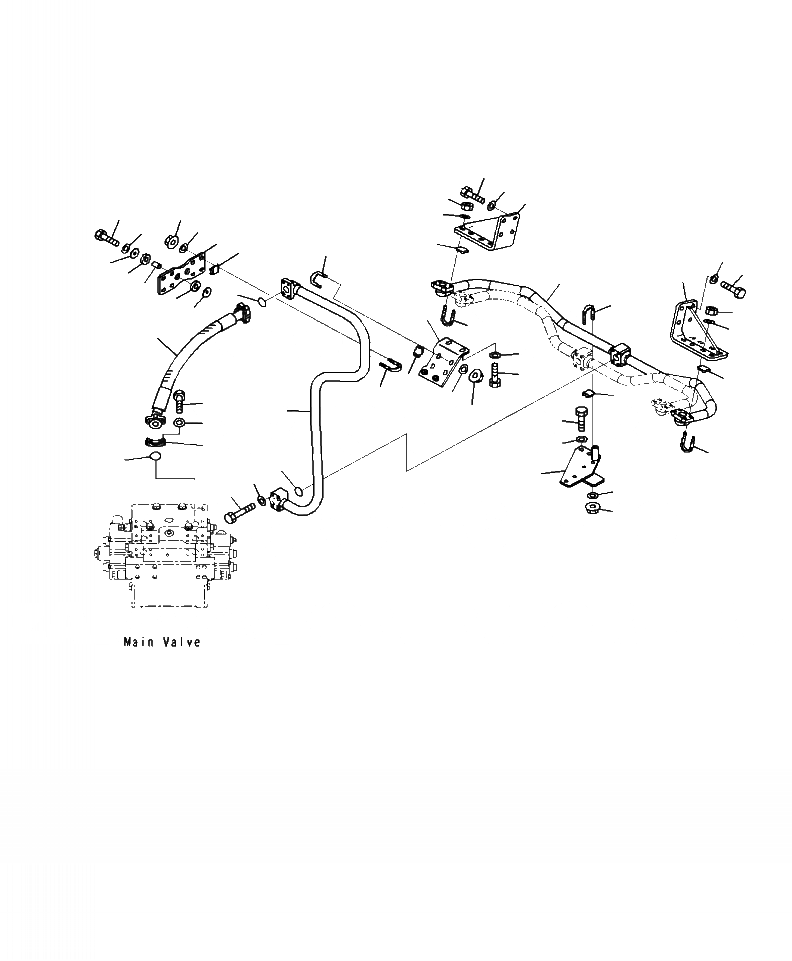 Main Valve