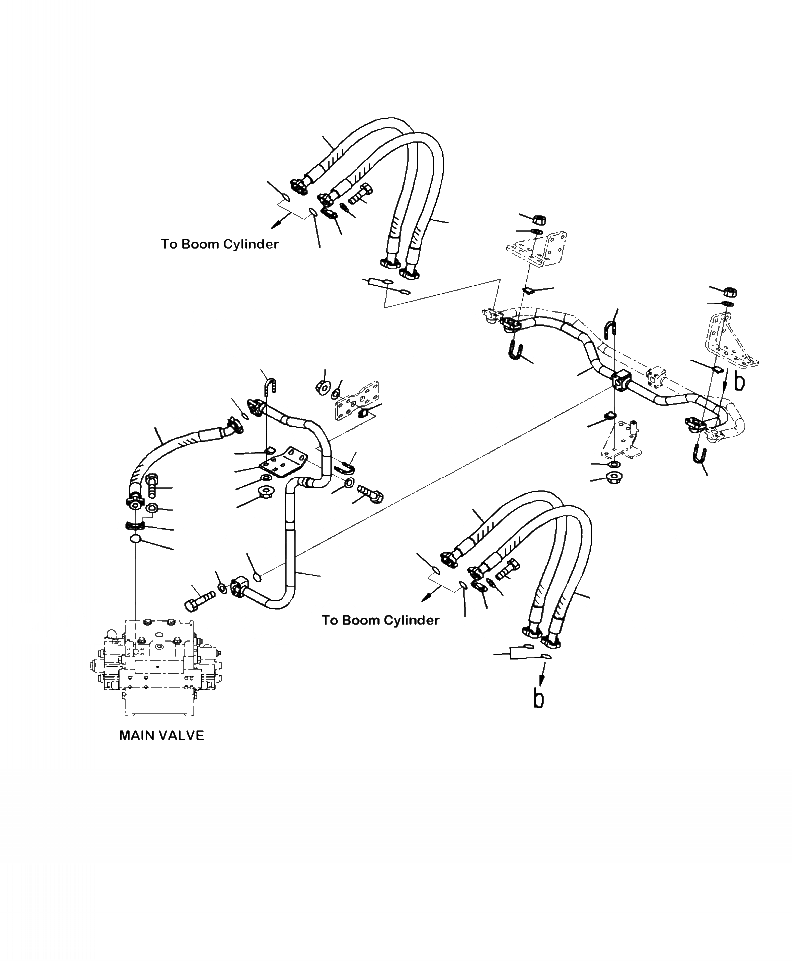 To Boom Cylinder

b

To Boom Cylinder

b

MAIN VALVE