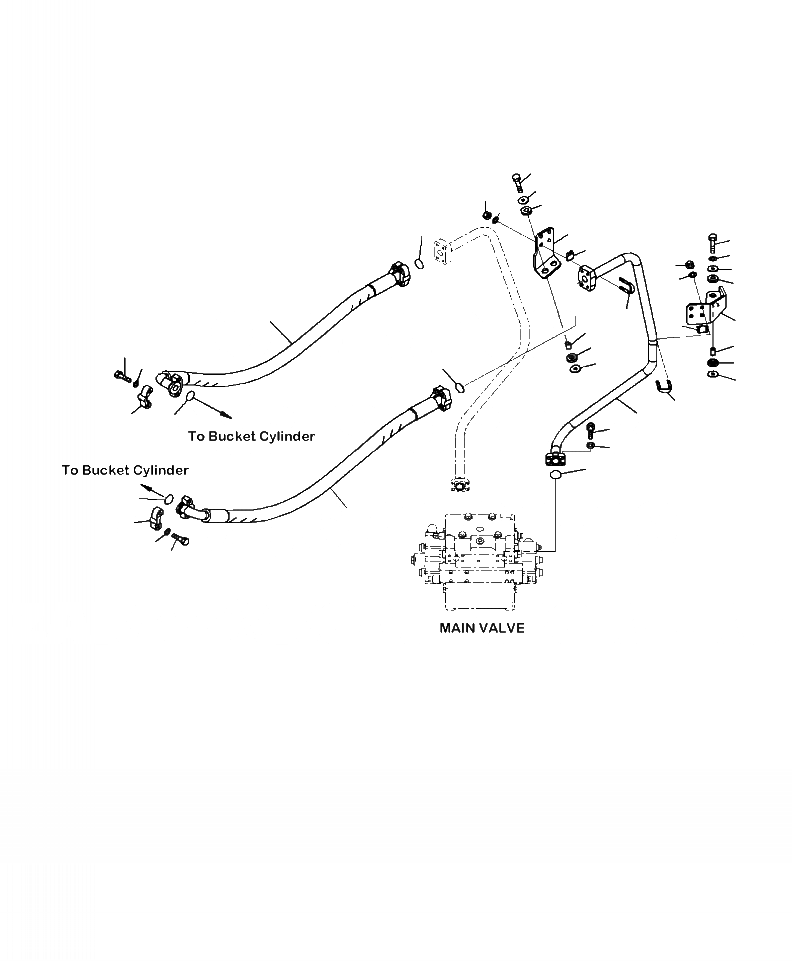 To Bucket Cylinder

To Bucket Cylinder

MAIN VALVE