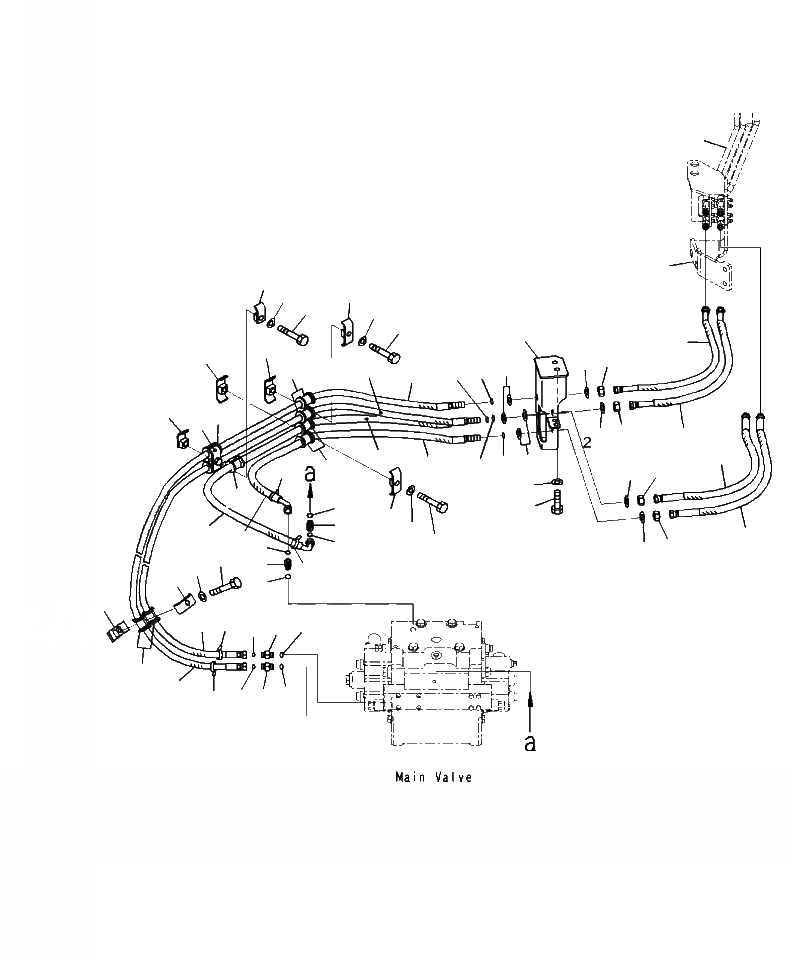 a

2

a

Main Valve