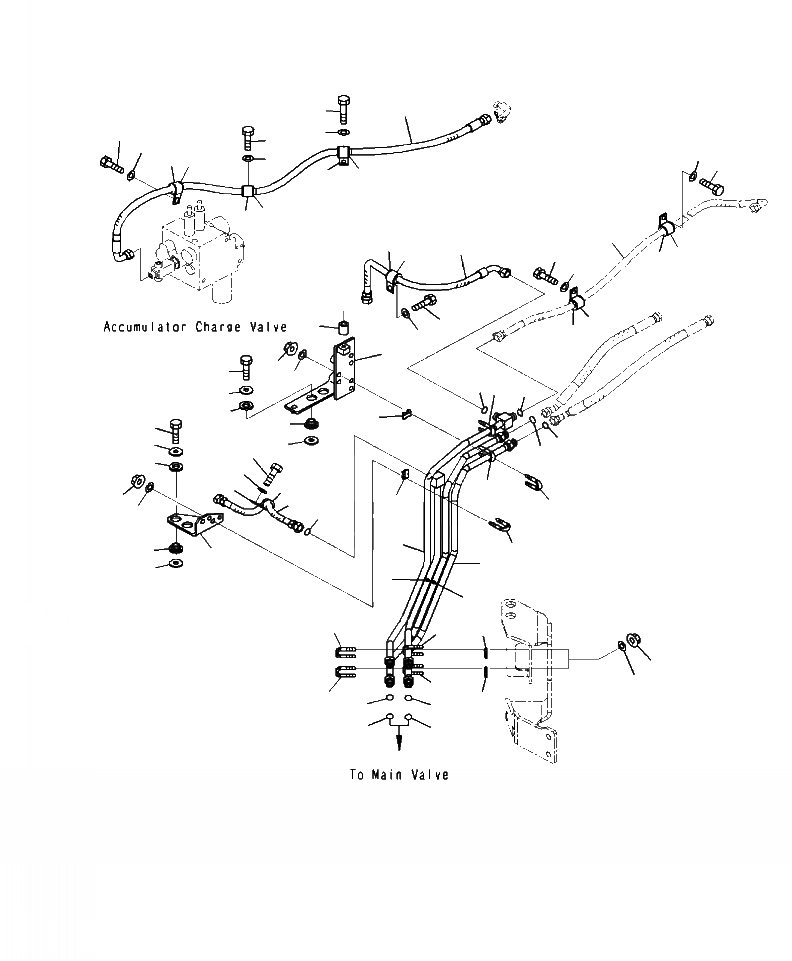 Accumulator Charge Valve

To Main Valve