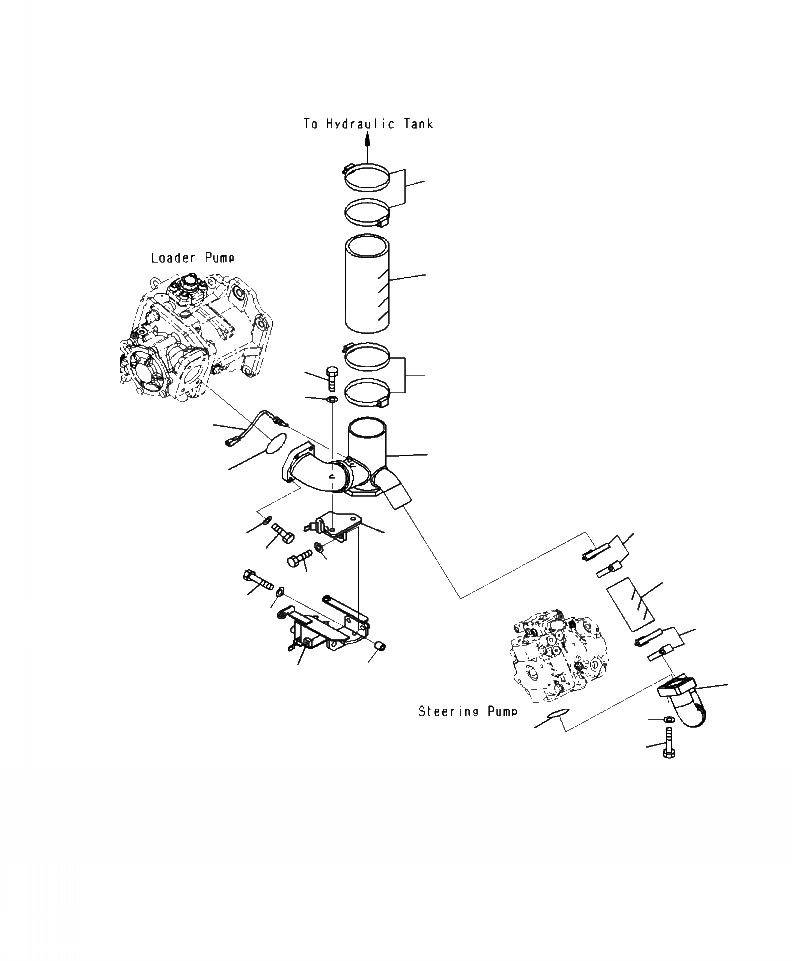 To Hydraulic Tank

Loader Pump

Steering Pump