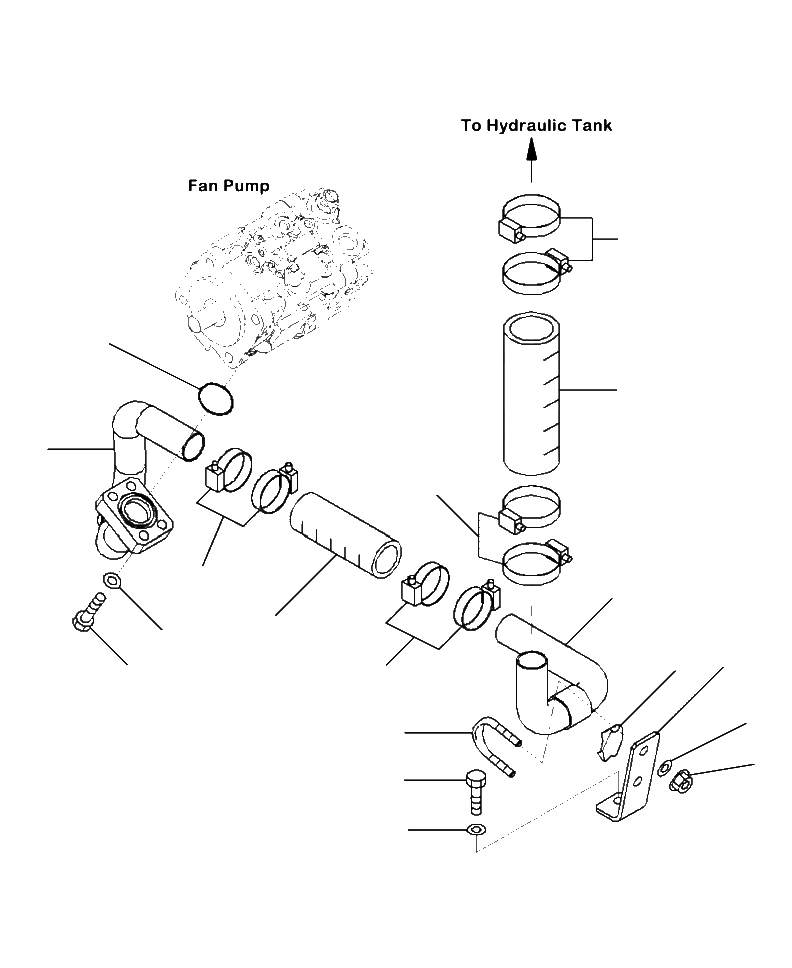 To Hydraulic Tank

Fan Pump