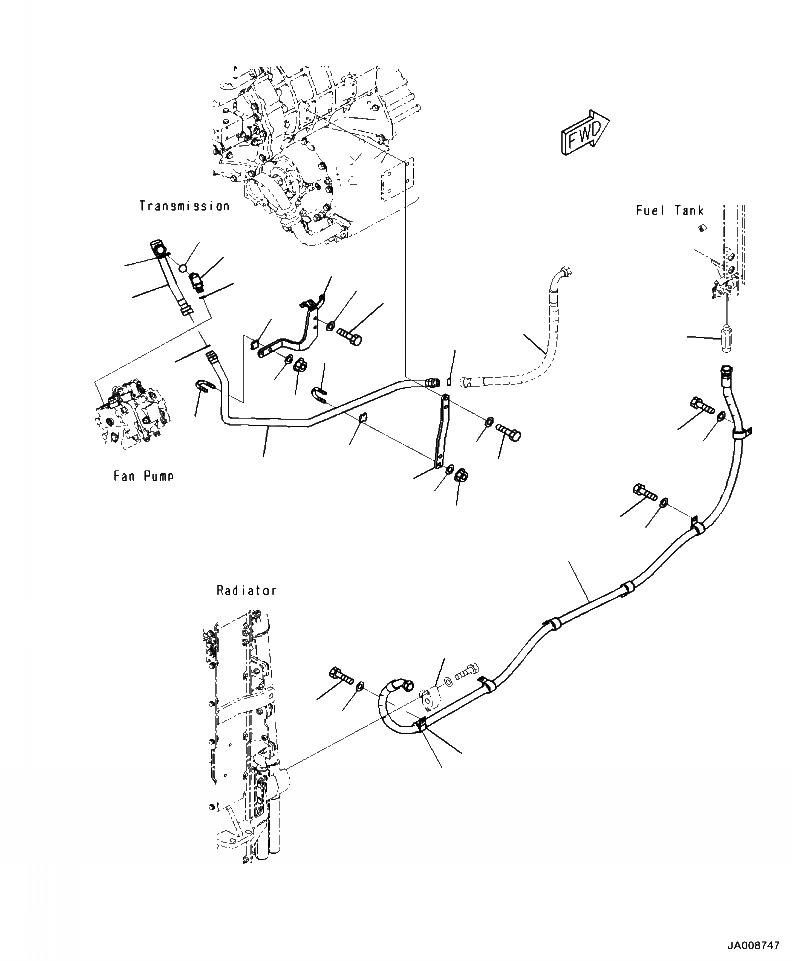 FWD

Transmission

Fuel Tank

Fan Pump

Radiator

JA008747