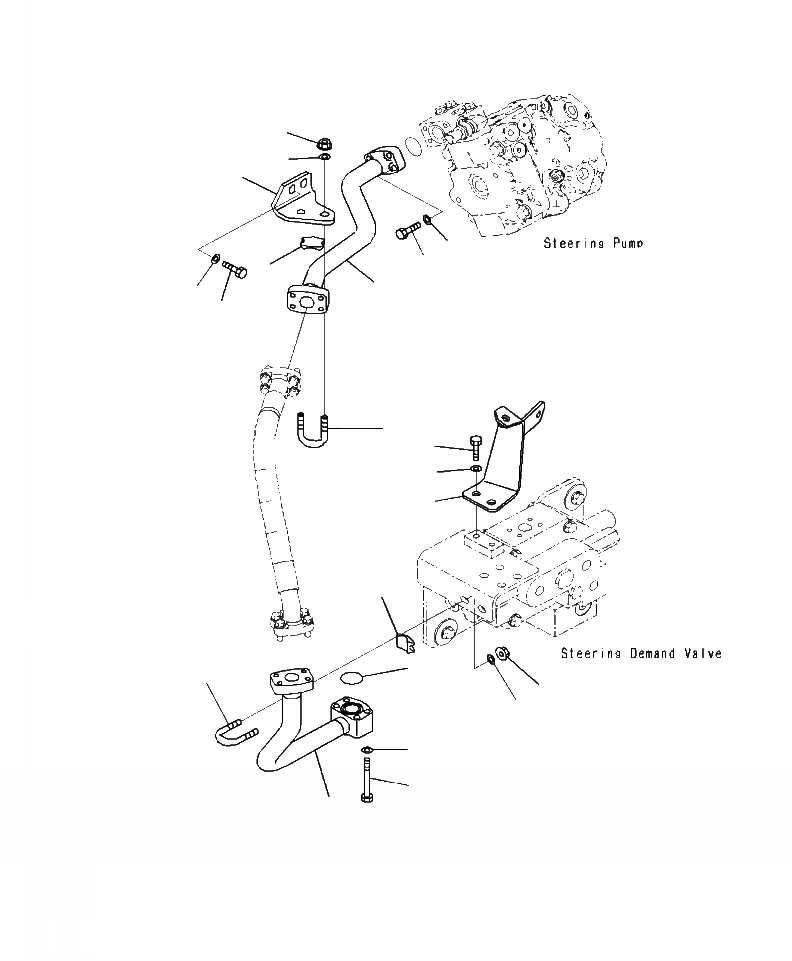 Steering Pump

Steering Demand Valve