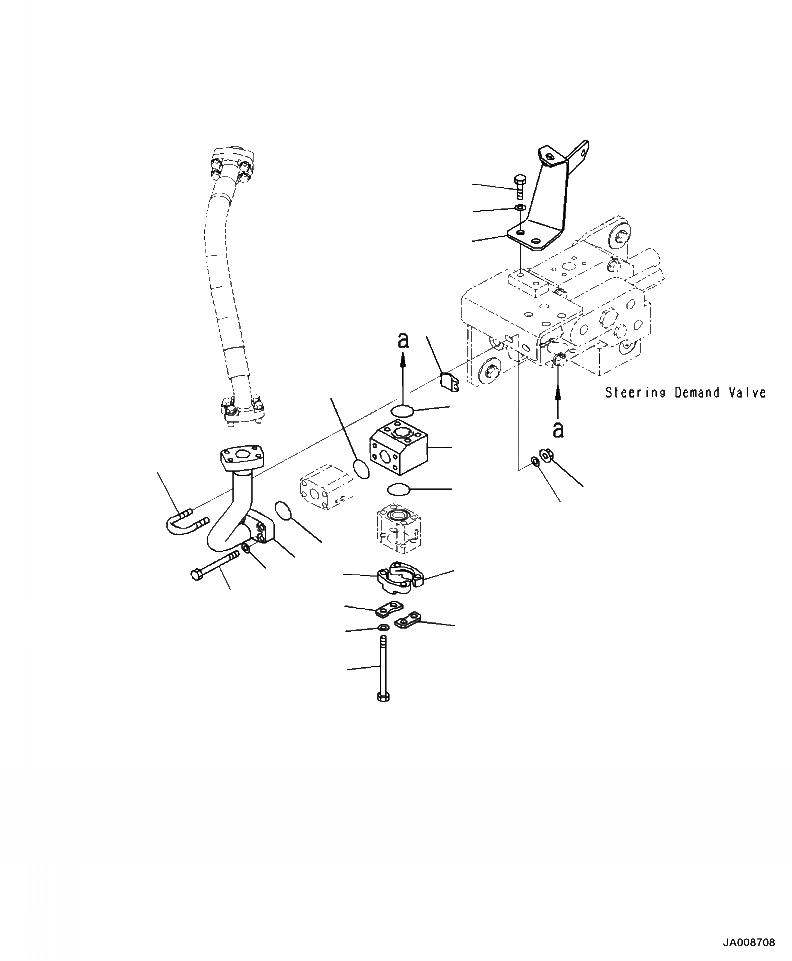 a

Steering Demand Valve

a

JA008708