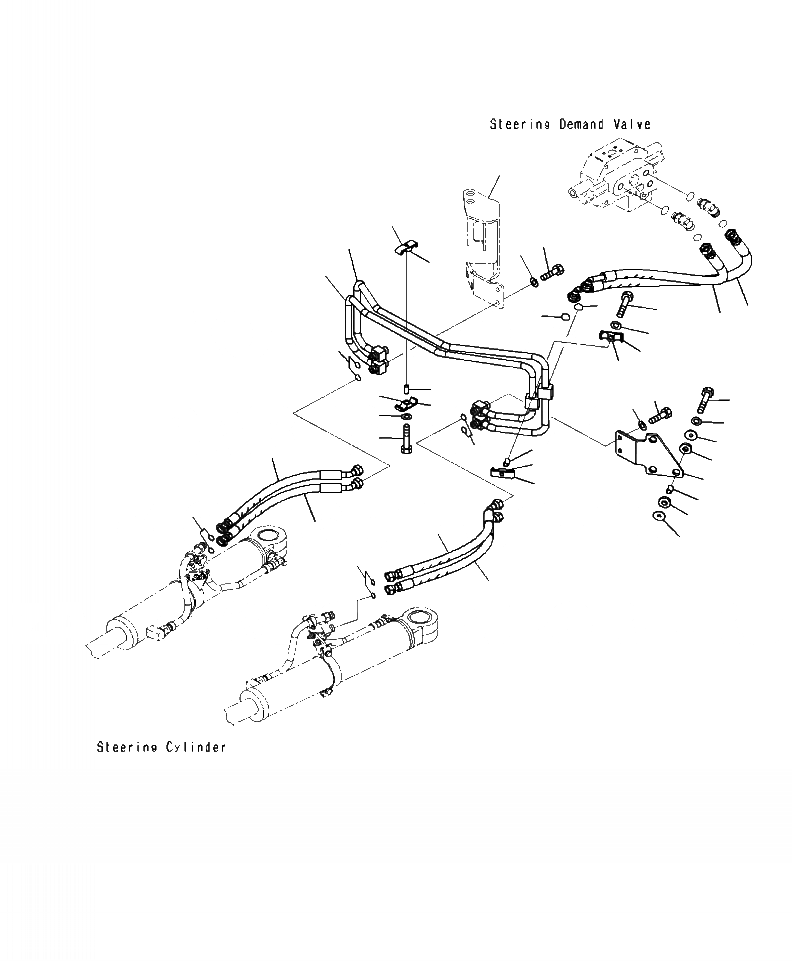 Steering Demand Valve

Steering Cylinder