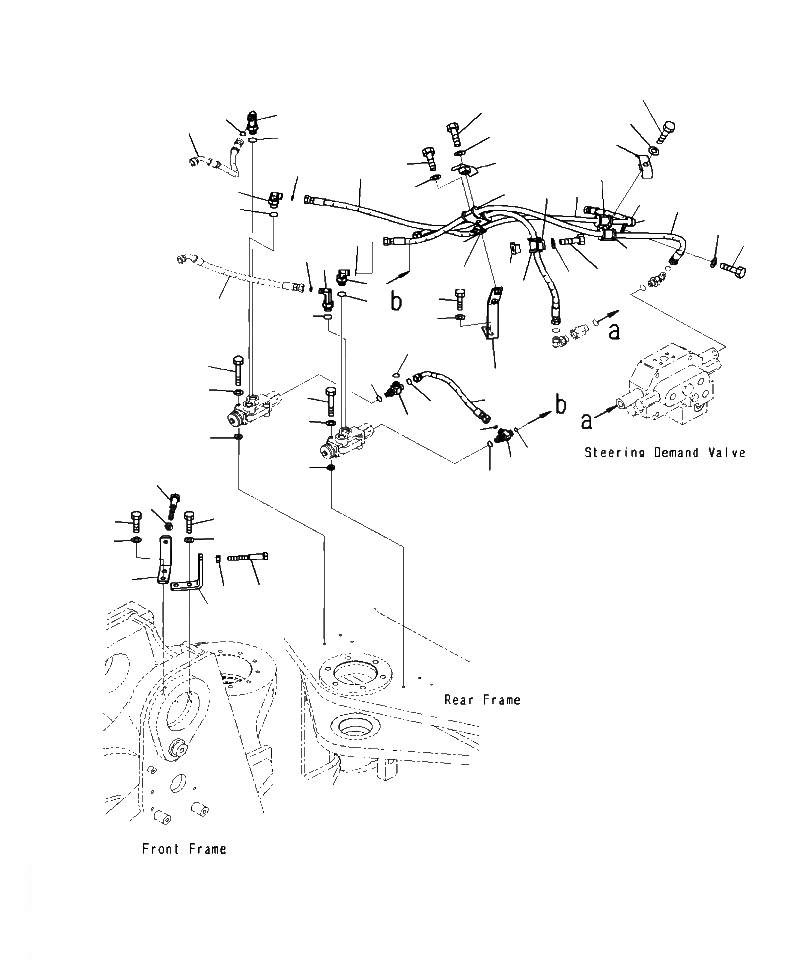 b
a
b
a
Steering Demand Valve
Rear Frame
Front Frame