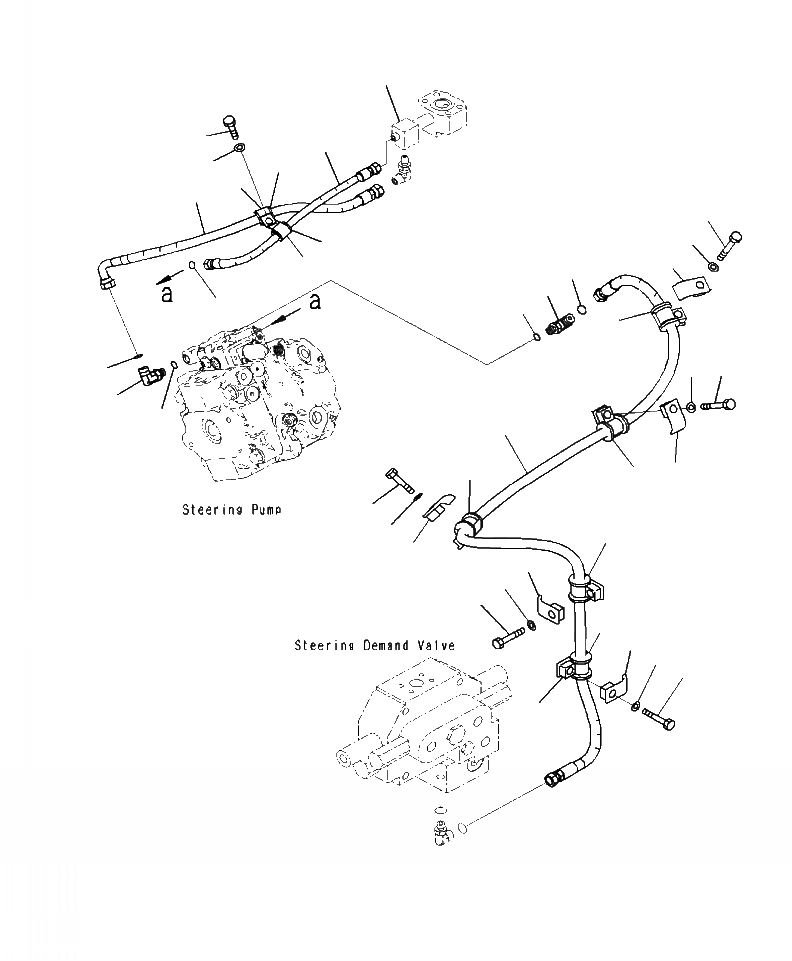 a

a

Steering Pump

Steering Demand Valve