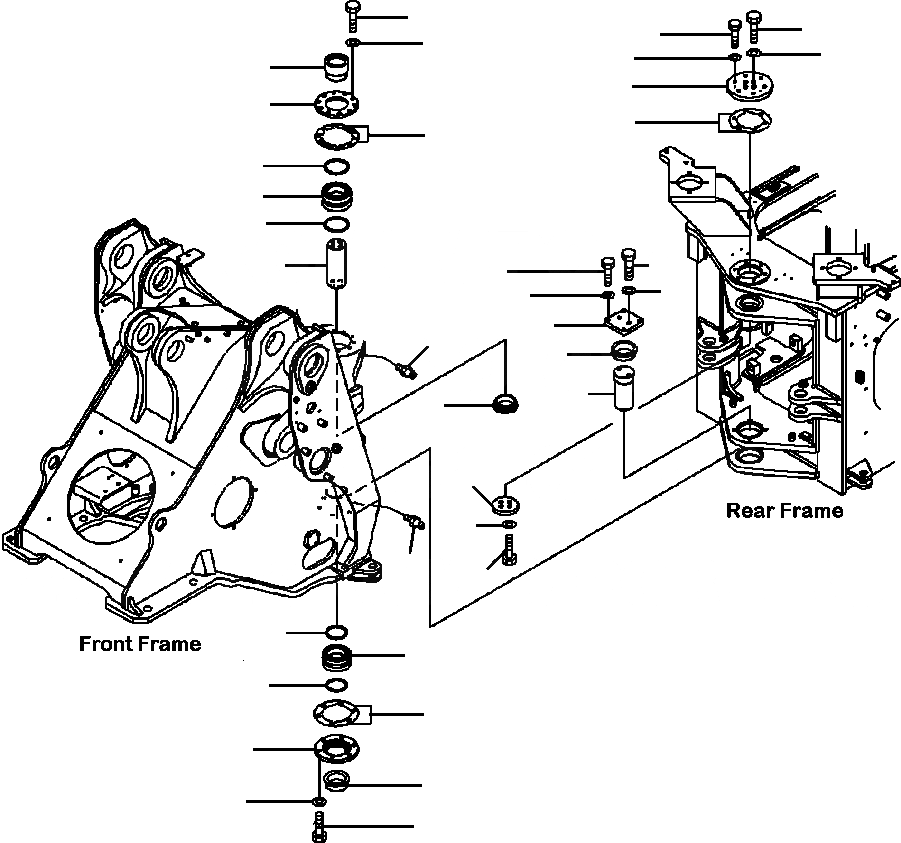 Rear Frame

Front Frame