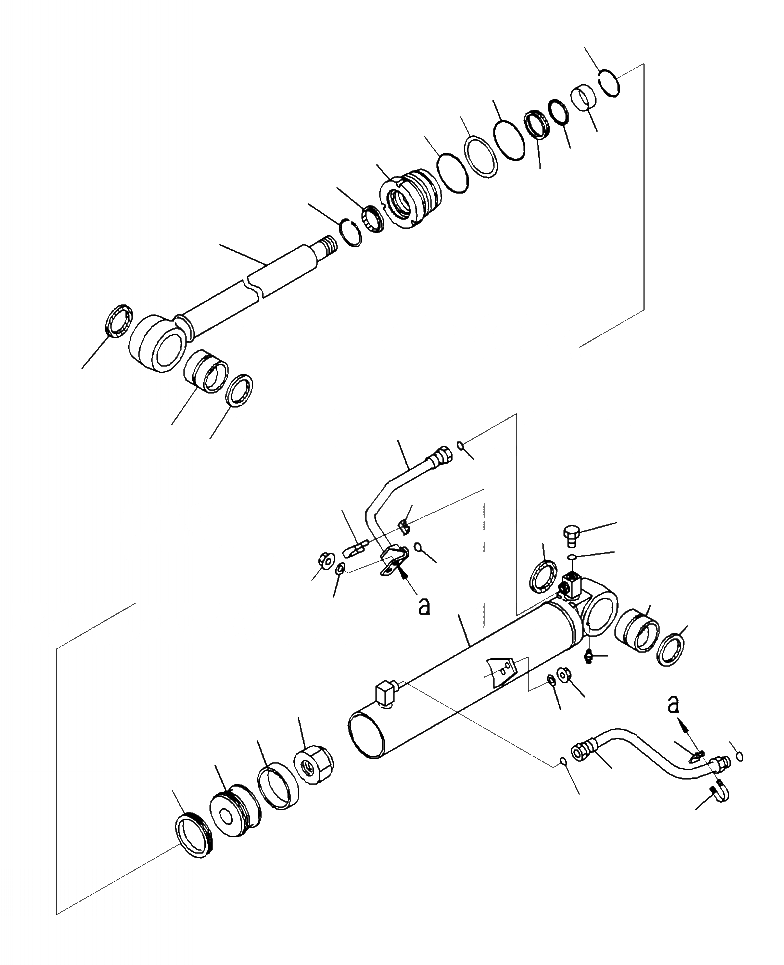 a

a